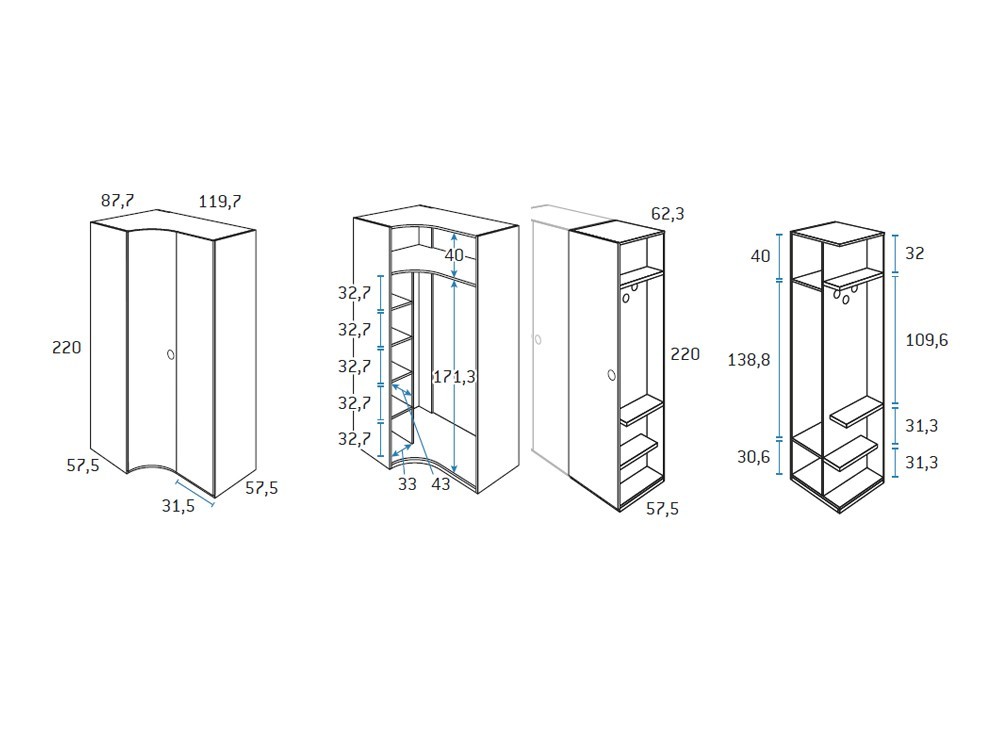 87,7
119,7
220
57,5
31,5
57,5

40
32,7
32,7
32,7
32,7
32,7
171,3
33
43

62,3
220
57,5

40
138,8
30,6
32
109,6
31,3
31,3