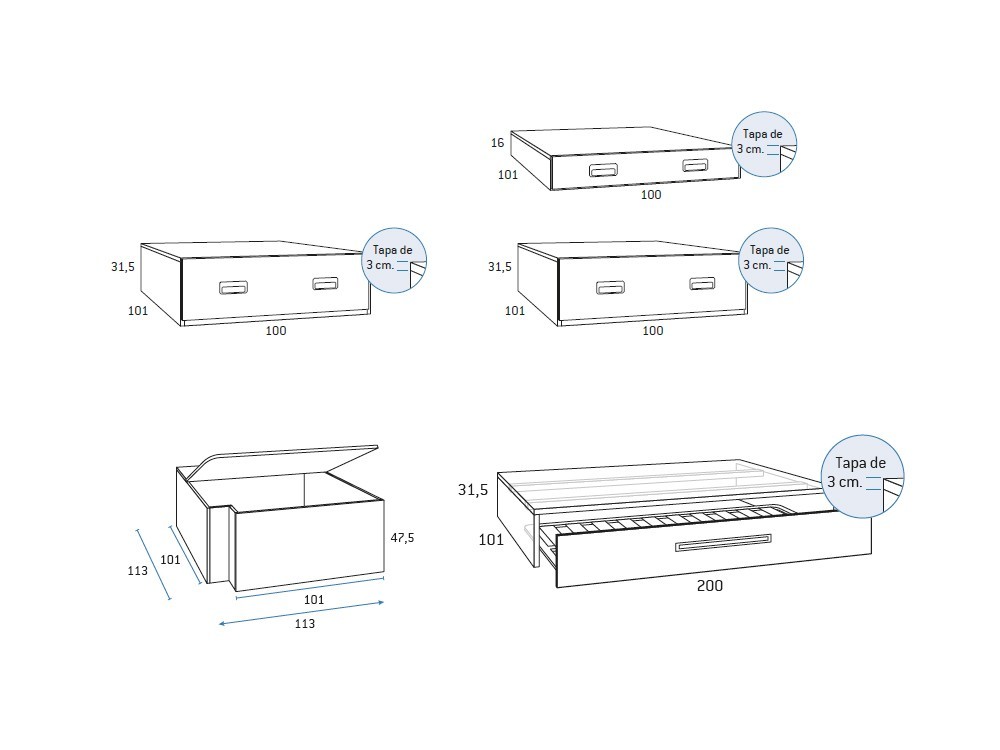 16
101
100
Tapa de
3 cm.

31,5
101
100
Tapa de
3 cm.

31,5
101
100
Tapa de
3 cm.

113
101
47,5
101
113

31,5
101
200
Tapa de
3 cm.