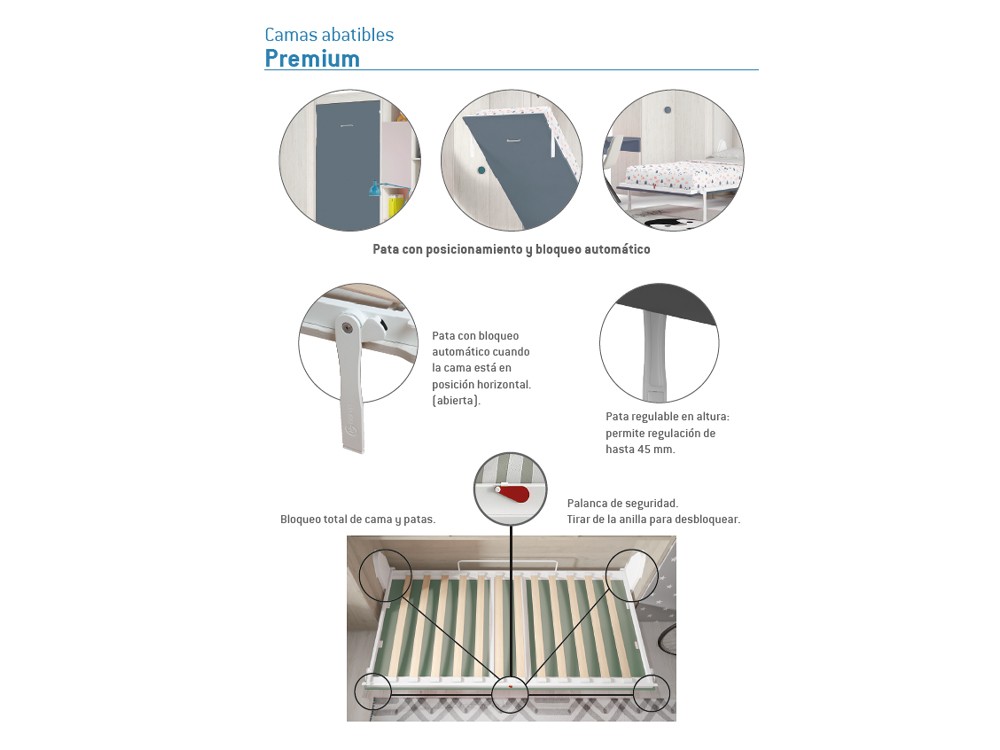 Camas abatibles
Premium

Pata con posicionamiento y bloqueo automático

Pata con bloqueo automático cuando la cama está en posición horizontal. (abierta).

Pata regulable en altura: permite regulación de hasta 45 mm.

Bloqueo total de cama y patas.

Palanca de seguridad. Tirar de la anilla para desbloquear.