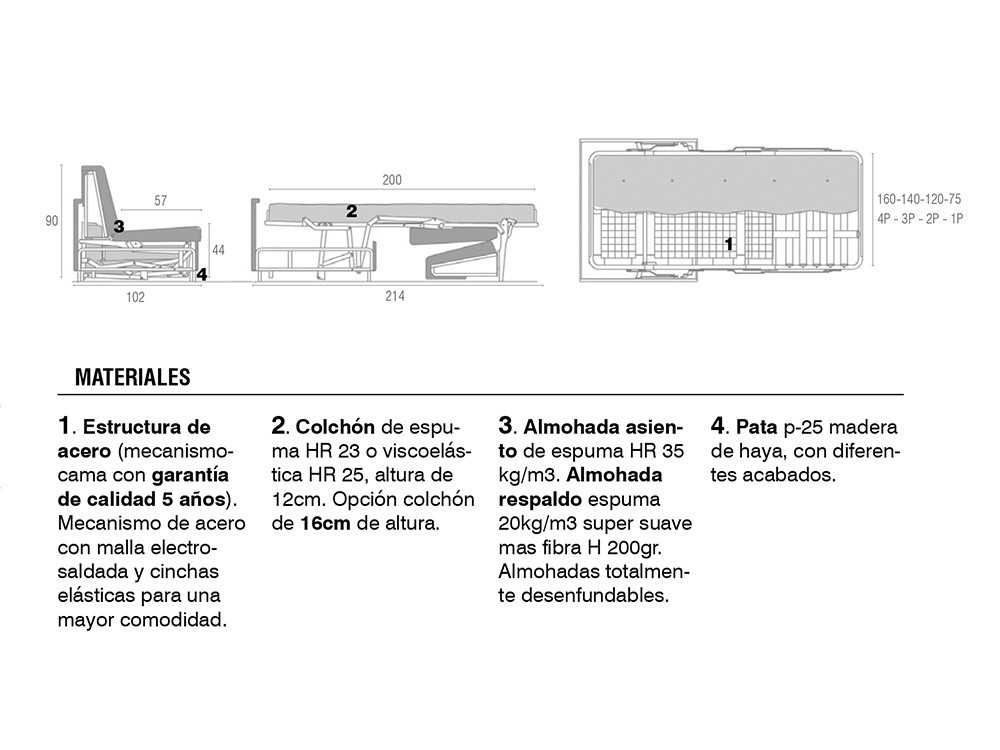 90
57
3
44
4
102
200
2
214
1
160-140-120-75
4P - 3P - 2P - 1P

MATERIALES

1. Estructura de acero (mecanismo-cama con garantía de calidad 5 años). Mecanismo de acero con malla electrosaldada y cinchas elásticas para una mayor comodidad.

2. Colchón de espuma HR 23 o viscoelástica HR 25, altura de 12cm. Opción colchón de 16cm de altura.

3. Almohada asiento de espuma HR 35 kg/m3. Almohada respaldo espuma 20kg/m3 super suave mas fibra H 200gr. Almohadas totalmente desenfundables.

4. Pata p-25 madera de haya, con diferentes acabados.