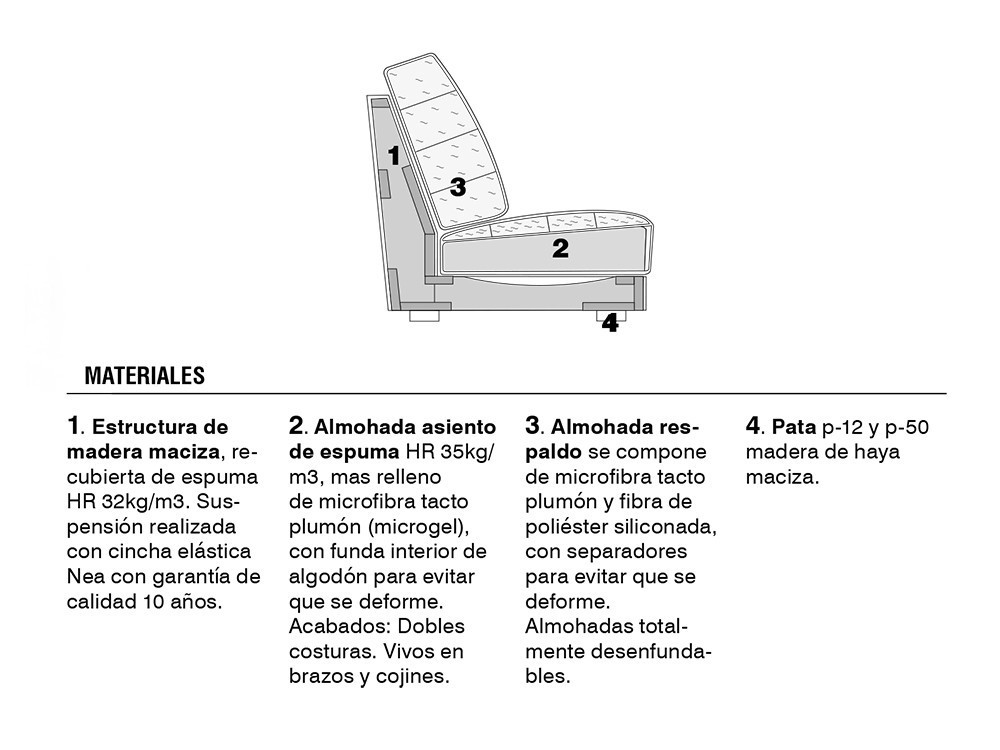 1

3

2

4

MATERIALES

1. Estructura de madera maciza, recubierta de espuma HR 32kg/m3. Suspensión realizada con cincha elástica Nea con garantía de calidad 10 años.

2. Almohada asiento de espuma HR 35kg/m3, mas relleno de microfibra tacto plumón (microgel), con funda interior de algodón para evitar que se deforme. Acabados: Dobles costuras. Vivos en brazos y cojines.

3. Almohada respaldo se compone de microfibra tacto plumón y fibra de poliéster siliconada, con separadores para evitar que se deforme. Almohadas totalmente desenfundables.

4. Pata p-12 y p-50 madera de haya maciza.