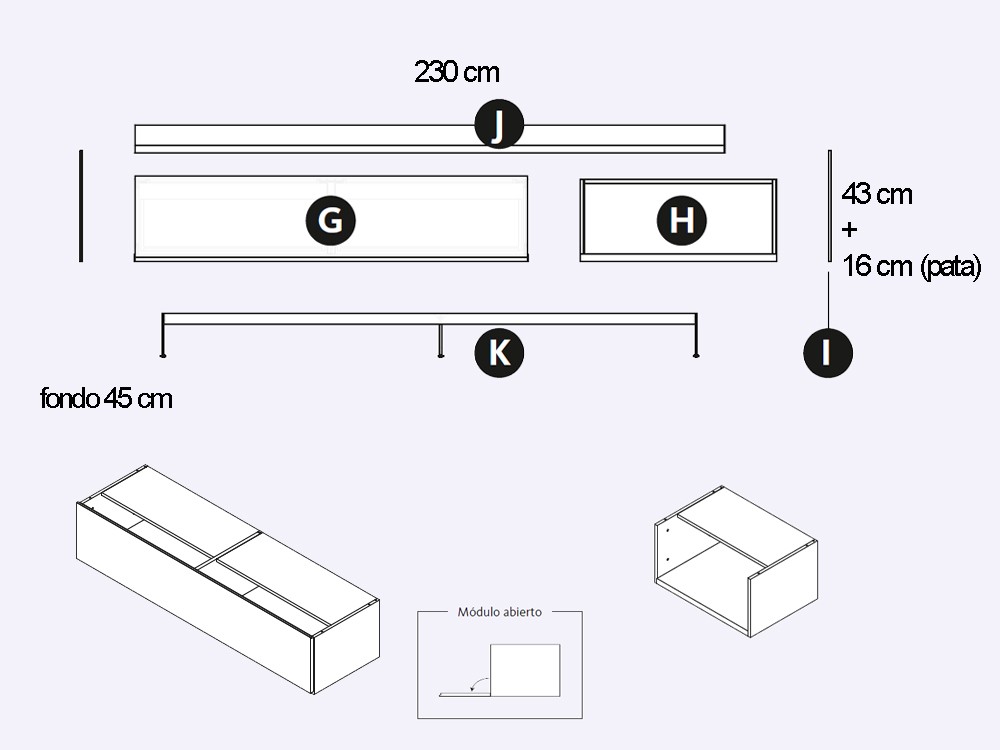 230 cm

J

G

H

43 cm
+
16 cm (pata)

K

I

fondo 45 cm

Módulo abierto