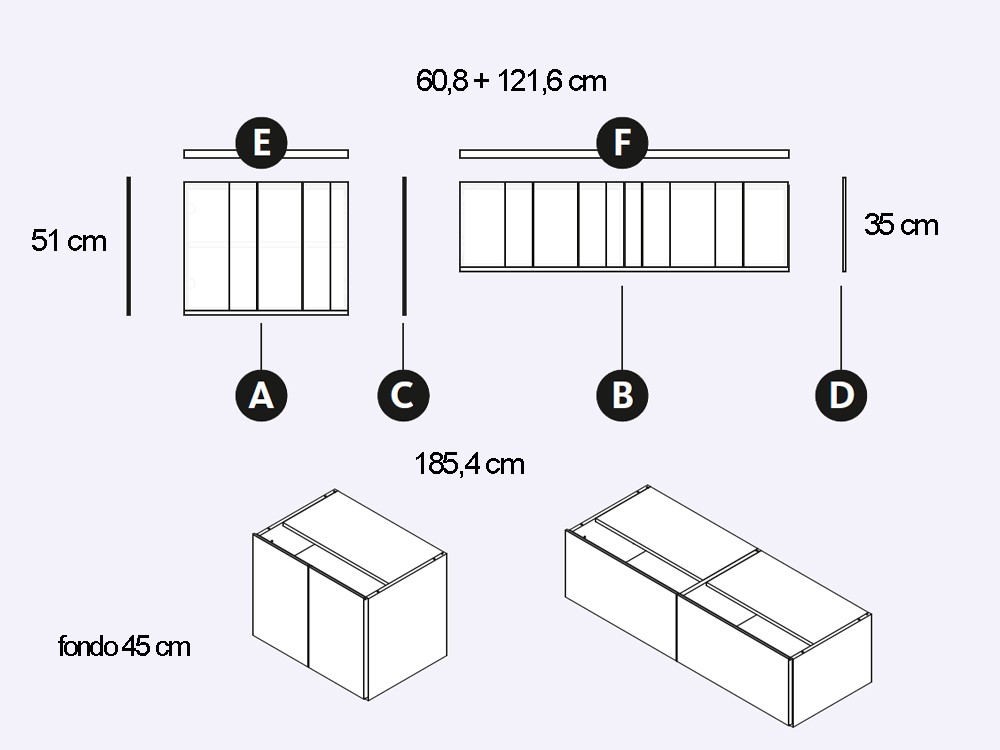 60,8 + 121,6 cm

E

F

51 cm

35 cm

A

C

B

D

185,4 cm

fondo 45 cm