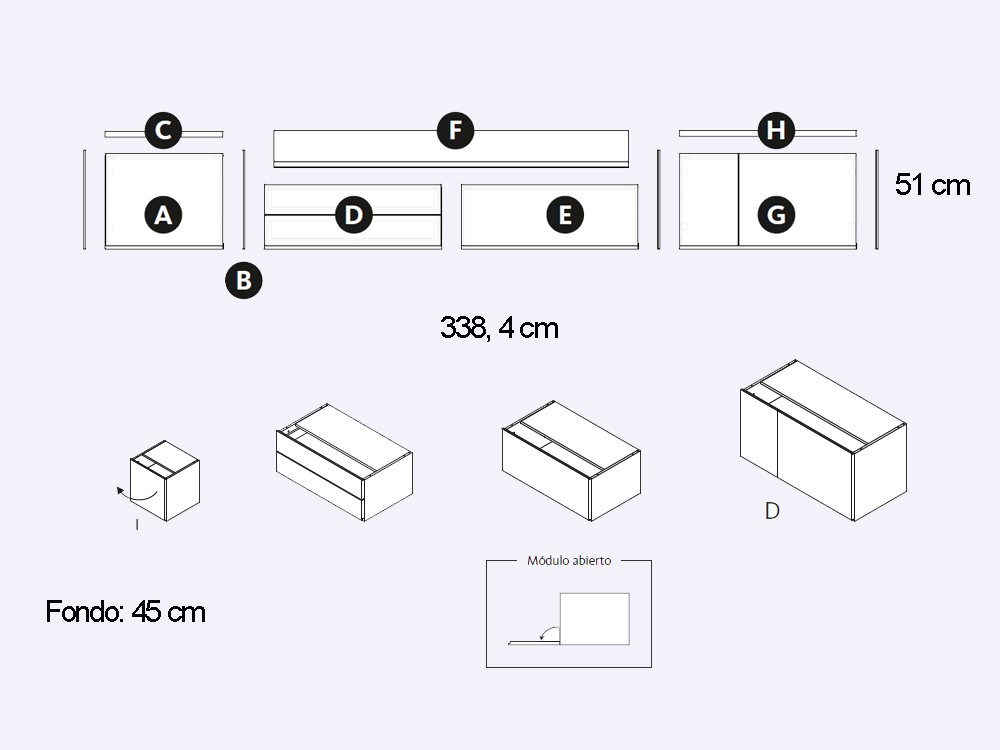 C
F
H
A
D
E
G
51 cm
B
338, 4 cm
I
D
Módulo abierto
Fondo: 45 cm