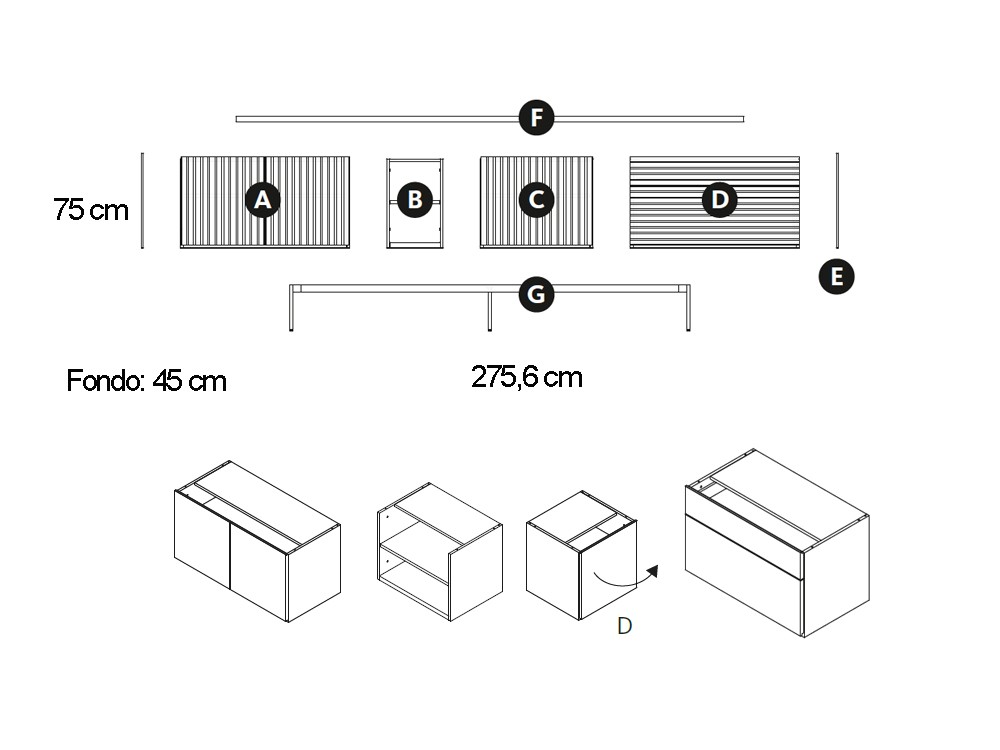 F

75 cm

A

B

C

D

E

G

Fondo: 45 cm

275,6 cm

D