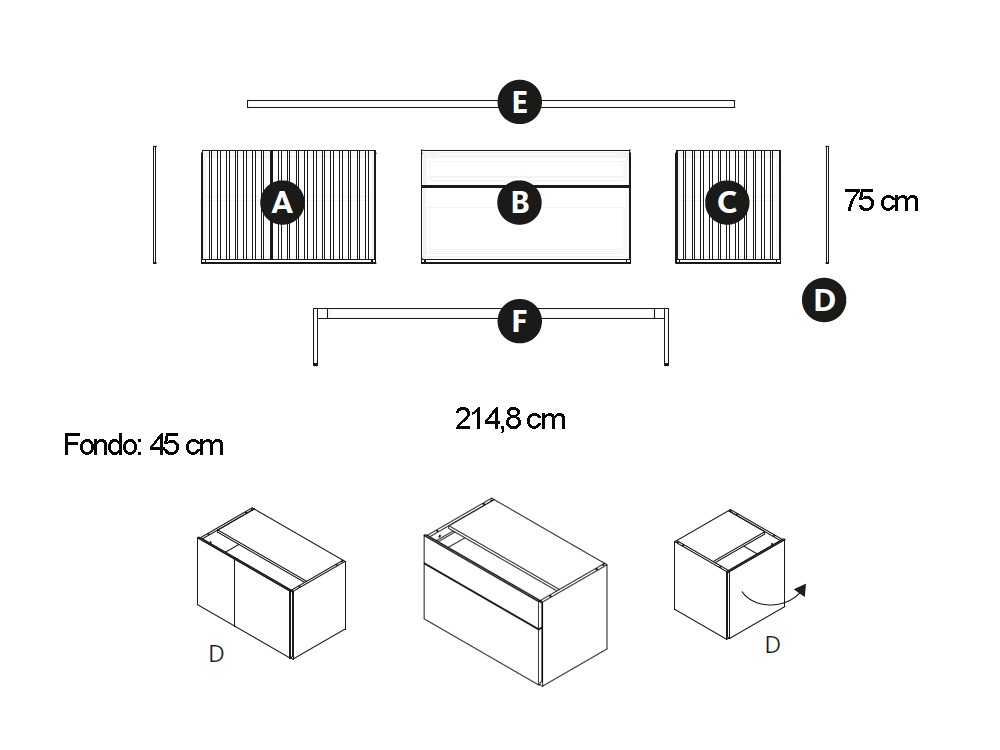 E

A

B

C

75 cm

D

F

214,8 cm

Fondo: 45 cm

D

D