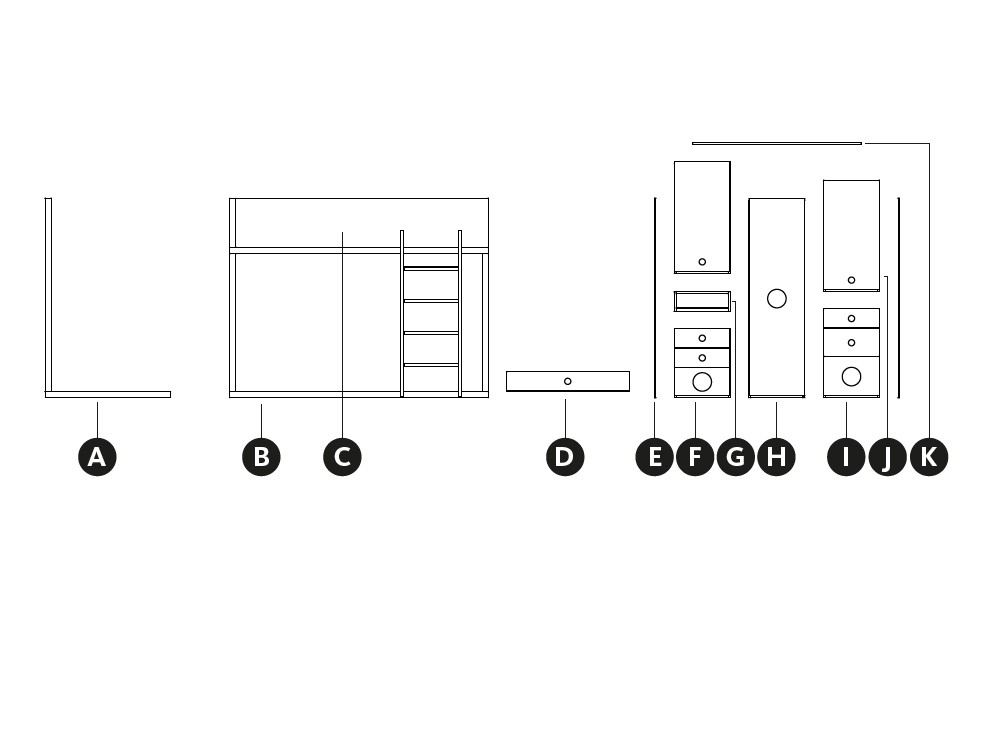 A B C D E F G H I J K