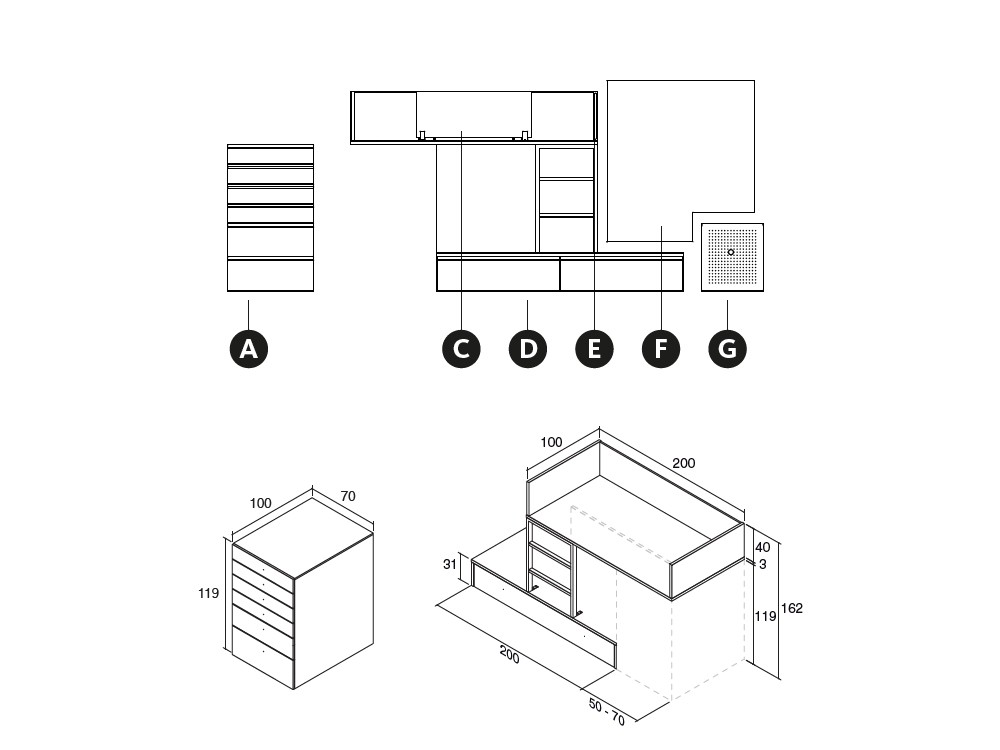 A

C D E F G

100
70
119

100
200
40
3
31
119
162
200
50 - 70