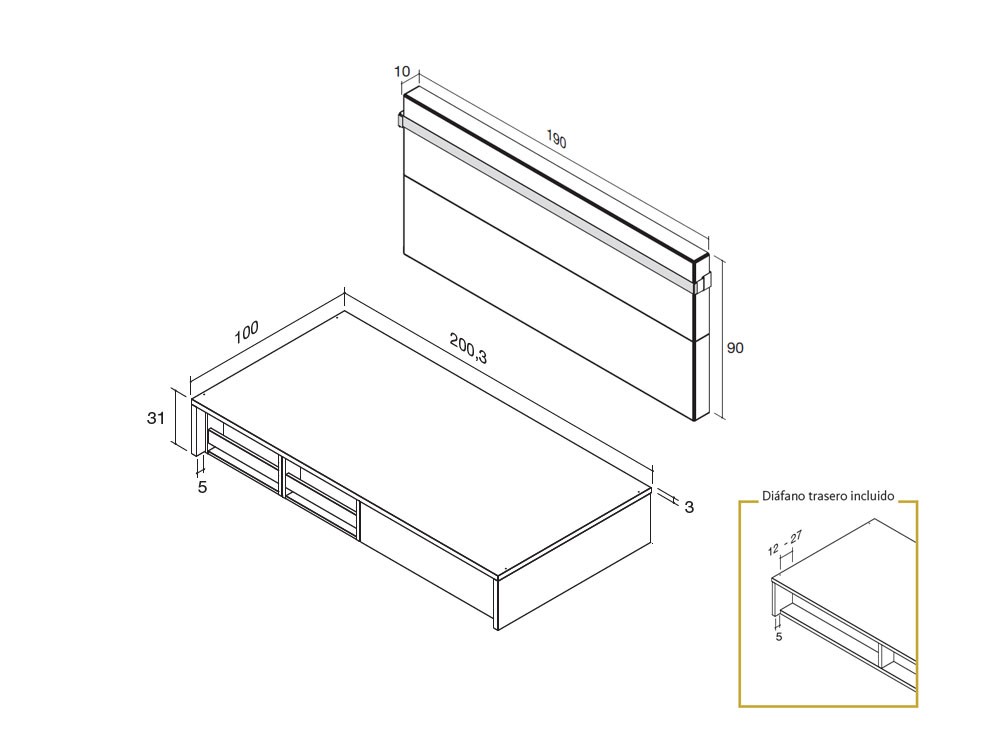 10
190
90
100
200,3
31
5
3
Diáfano trasero incluido
12 - 27
5