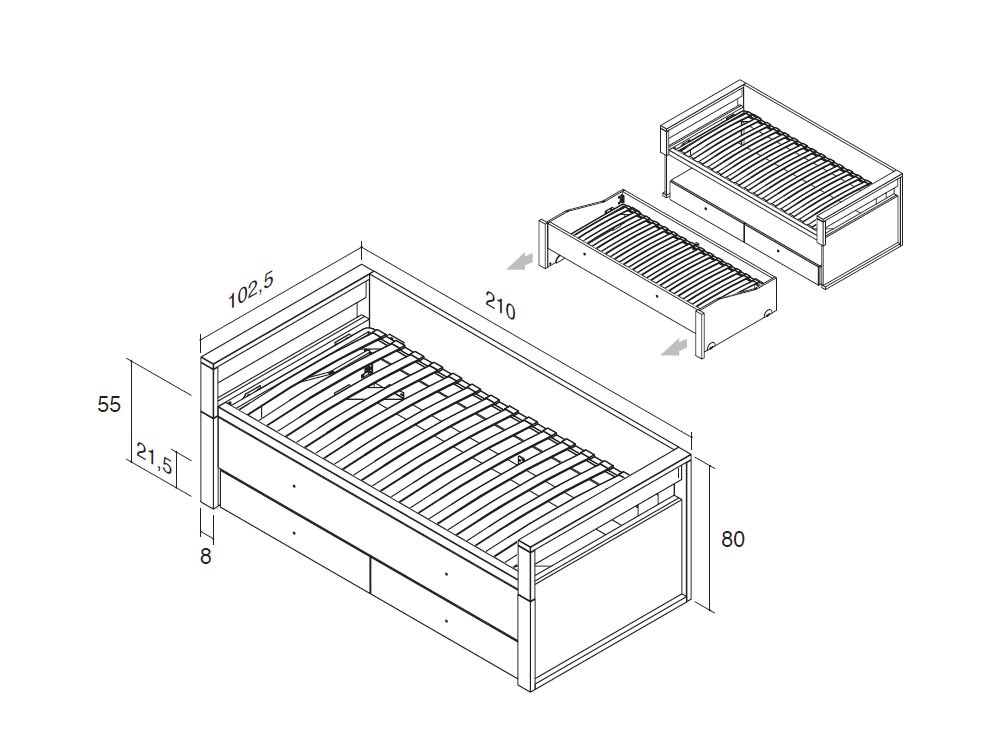 102,5
210
55
21,5
8
80