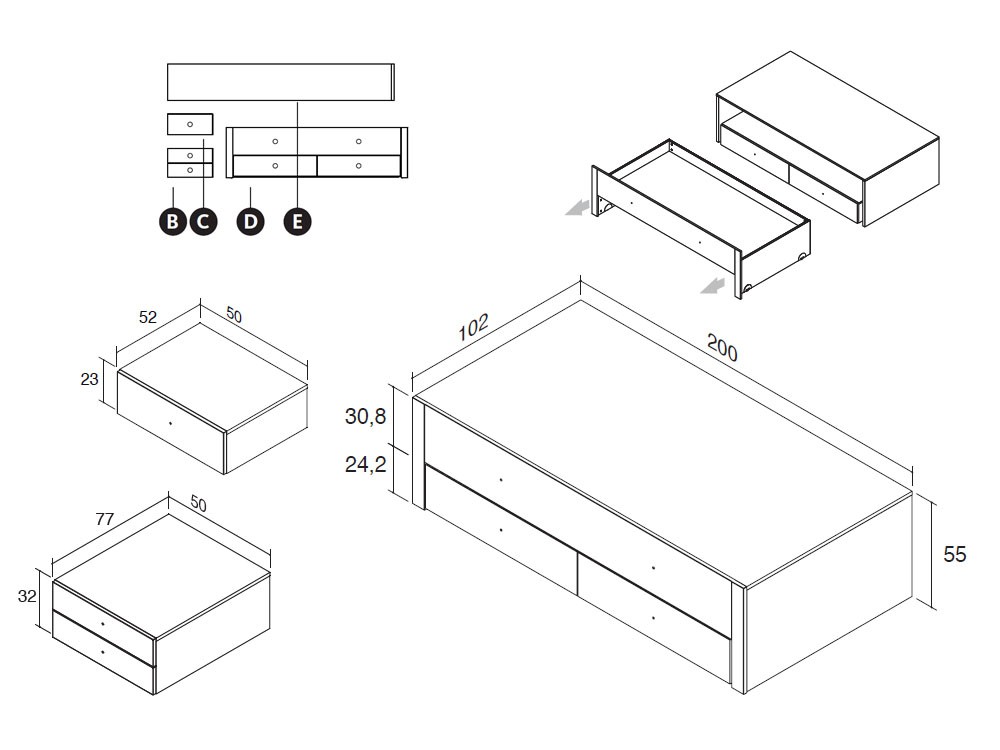 B C D E

52 50
23

77 50
32

102 200
30,8
24,2
55