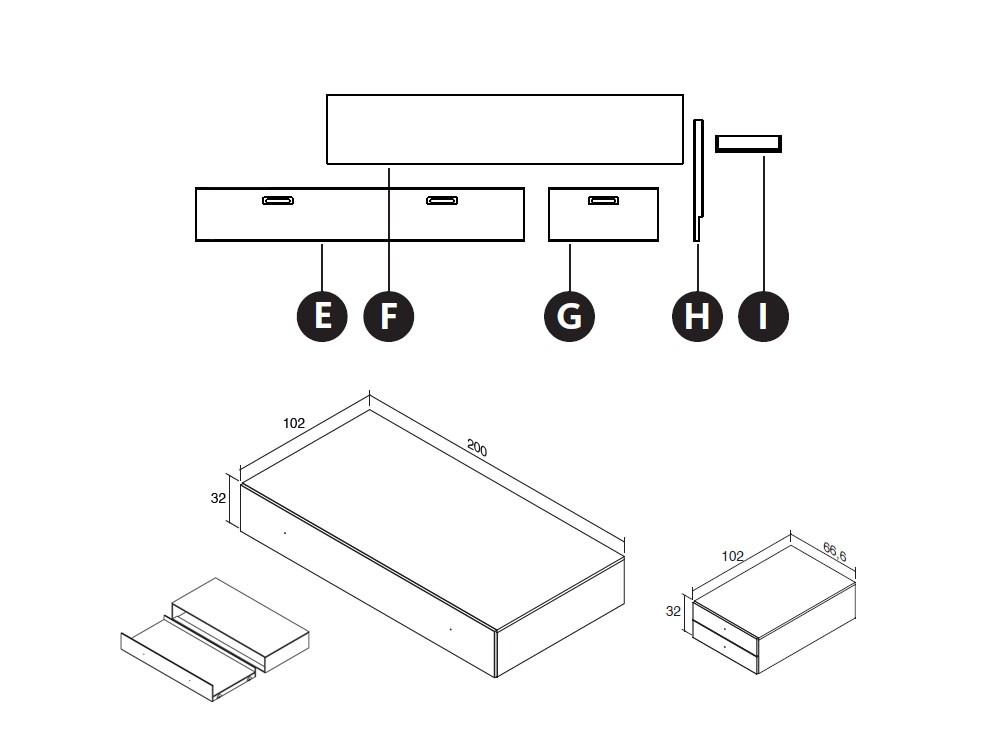 E F G H I

102
200
32

102
66,6
32