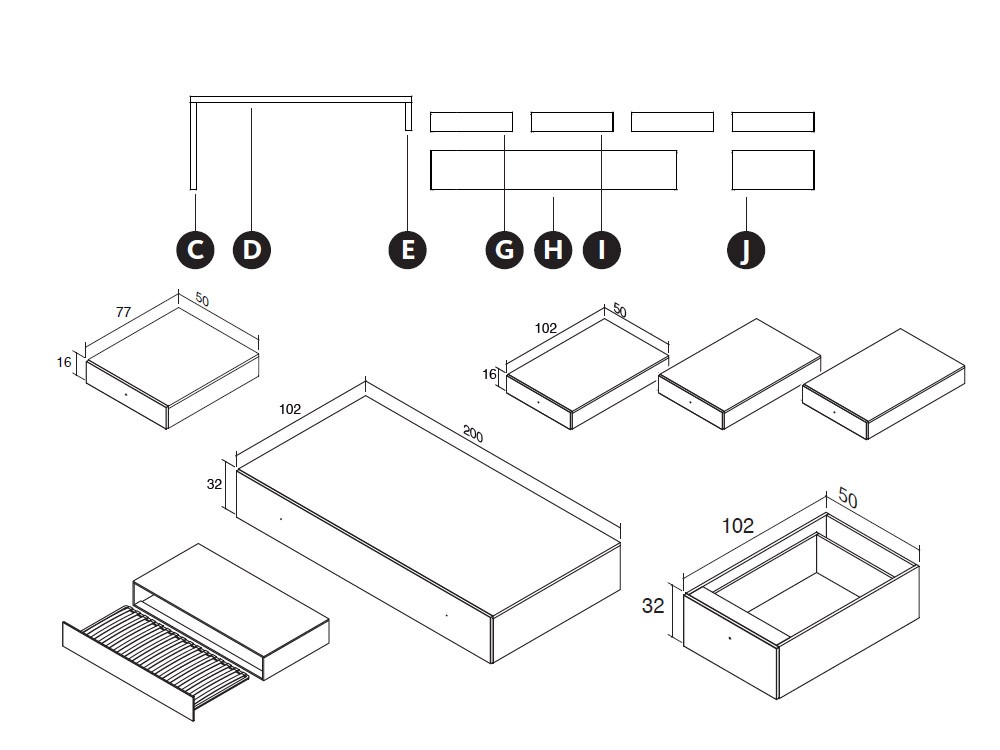 C D E G H I J

77
50
16

102
50
16

102
200
32

102
50
32