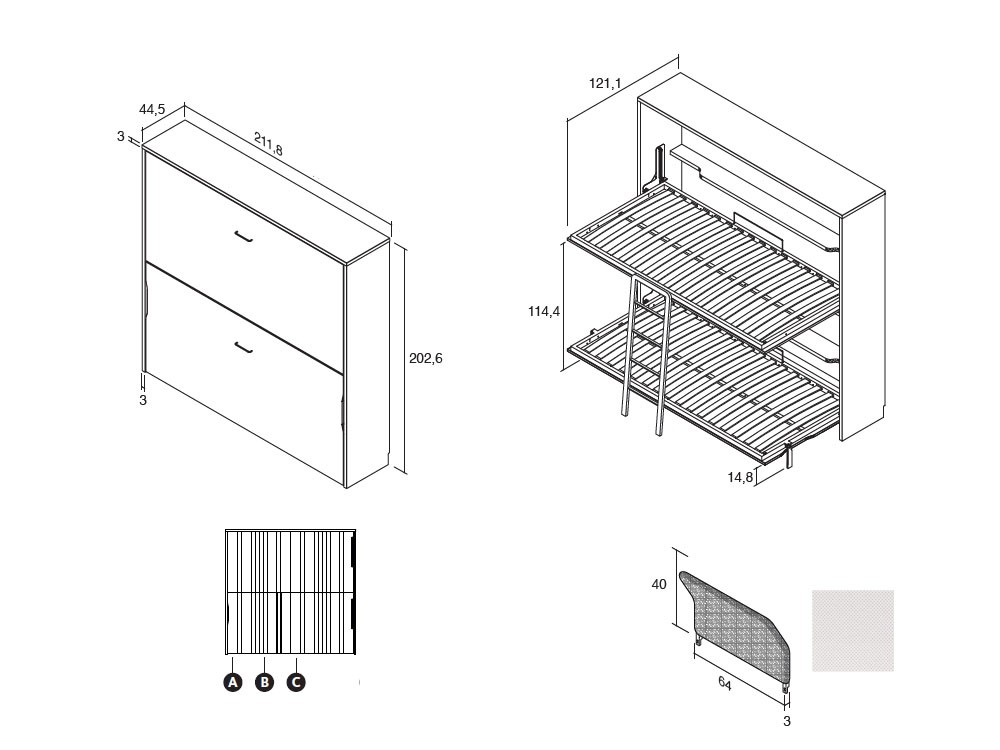 44,5
3
211,8
202,6
3
121,1
114,4
14,8
A
B
C
40
64
3