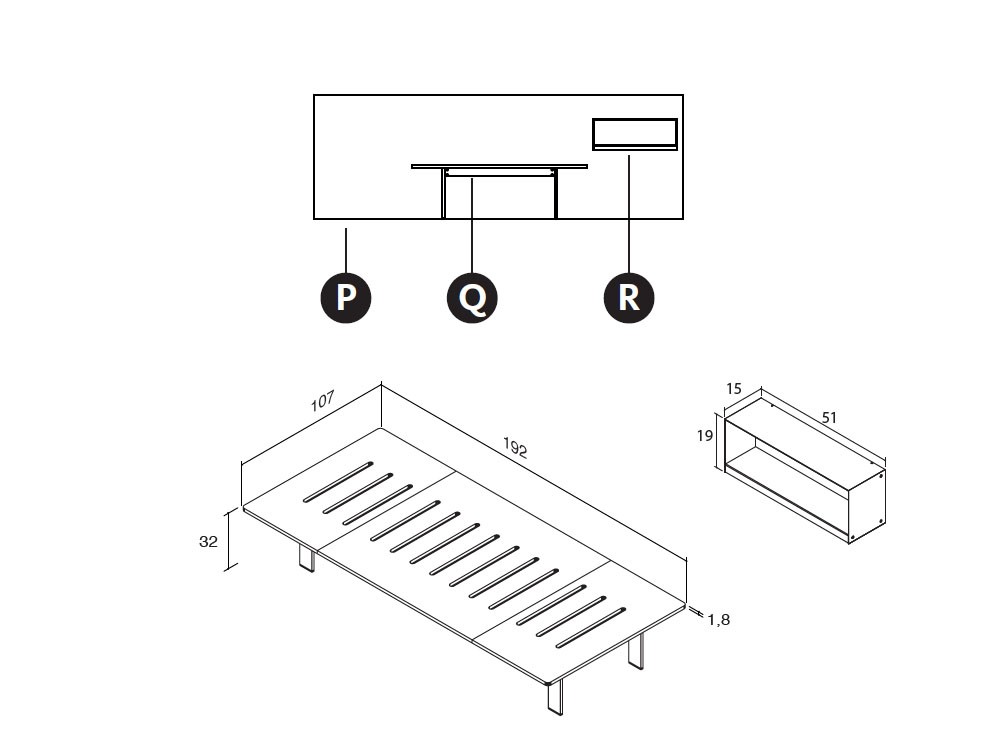 P
Q
R
107
192
32
1,8
15
51
19