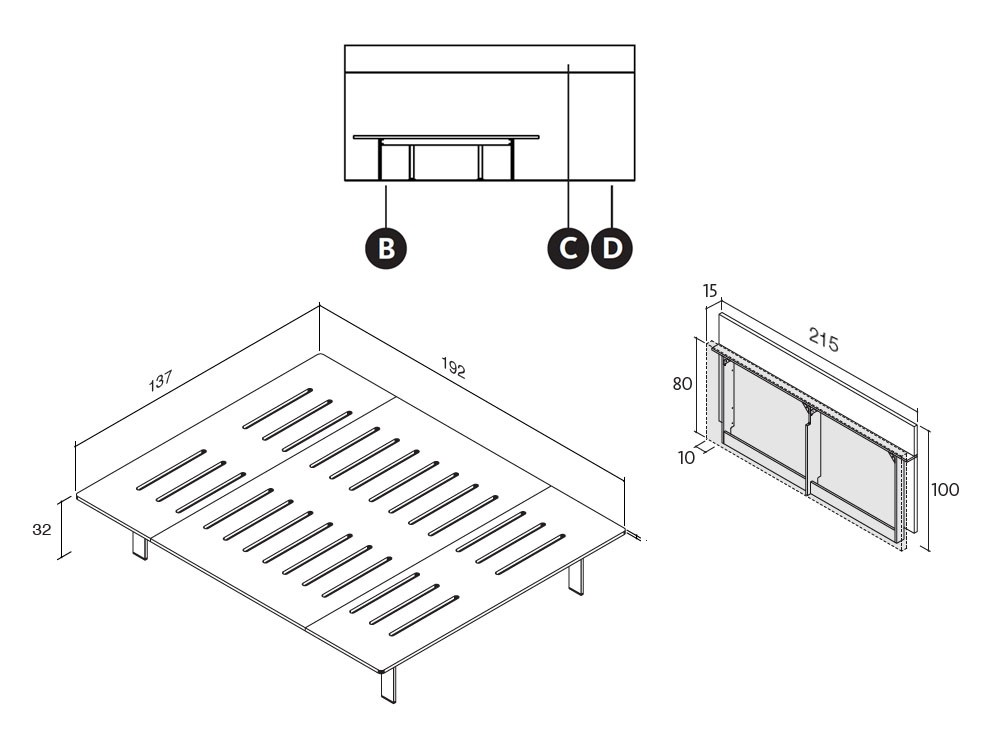 B
C
D
137
192
32
15
215
80
10
100