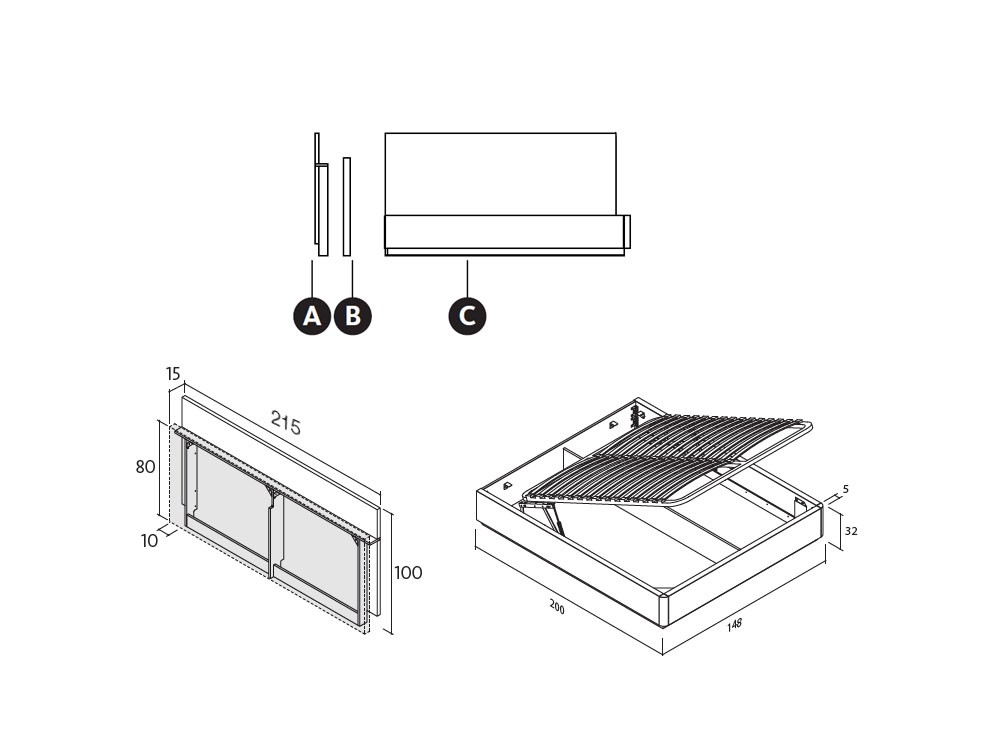 A B C

15
215
80
10
100

5
32
200
148