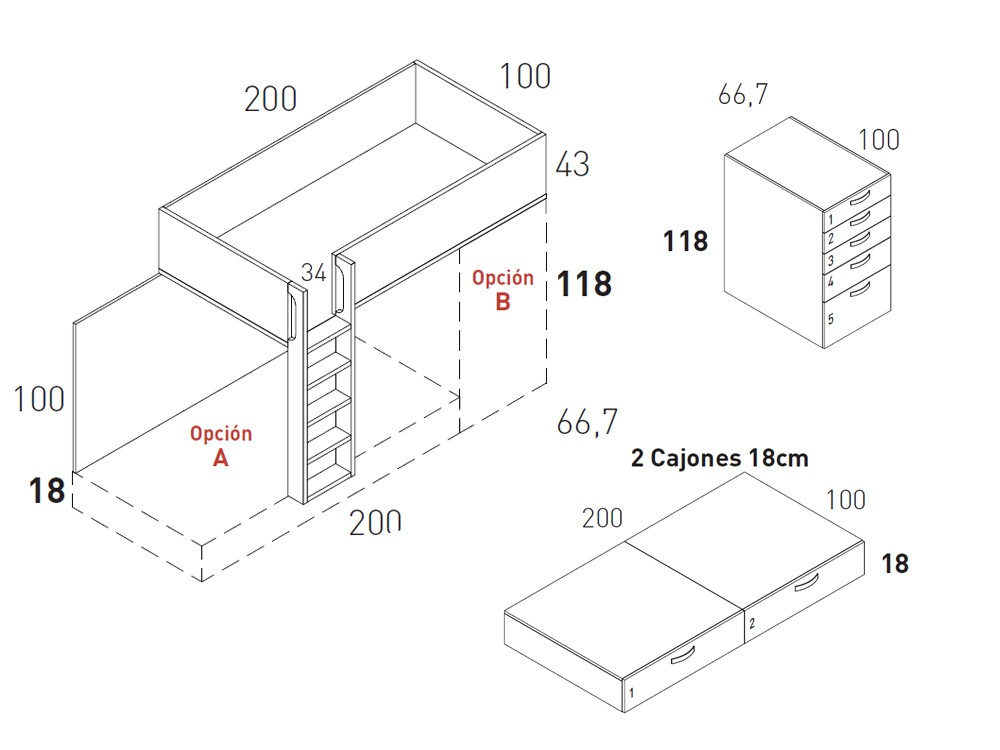 200

100

43

34

Opción
B

118

100

Opción
A

18

200

66,7

66,7

100

118

1
2
3
4
5

2 Cajones 18cm

200

100

18

1

2