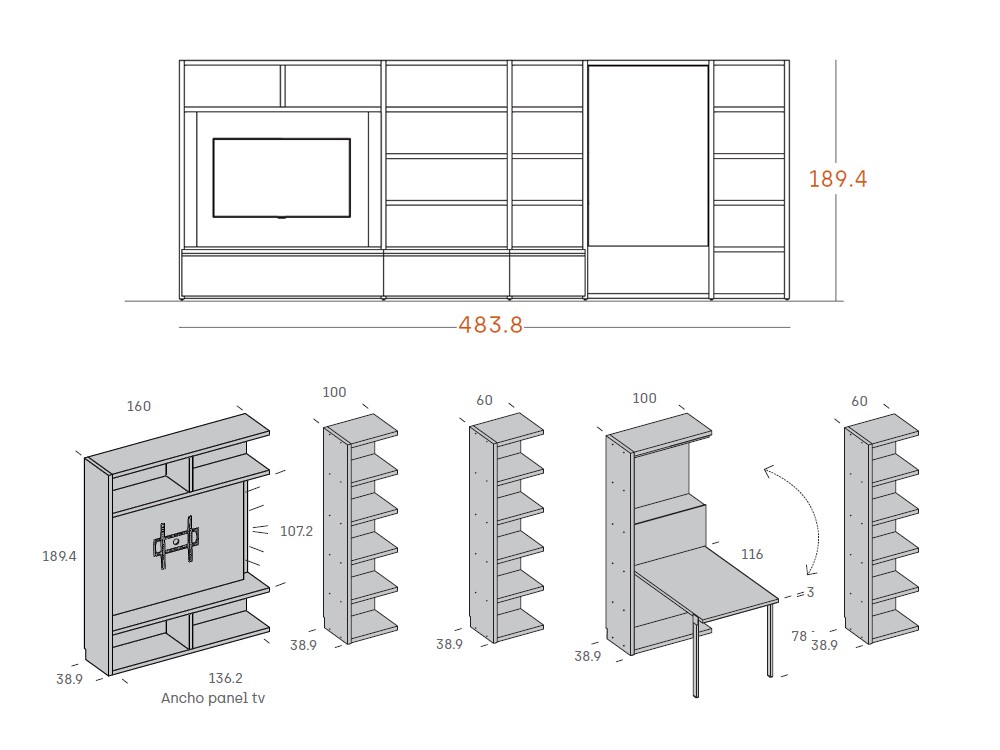 189.4

483.8

160

189.4

107.2

38.9

136.2
Ancho panel tv

100

38.9

60

38.9

100

116

3

38.9

78

60

38.9