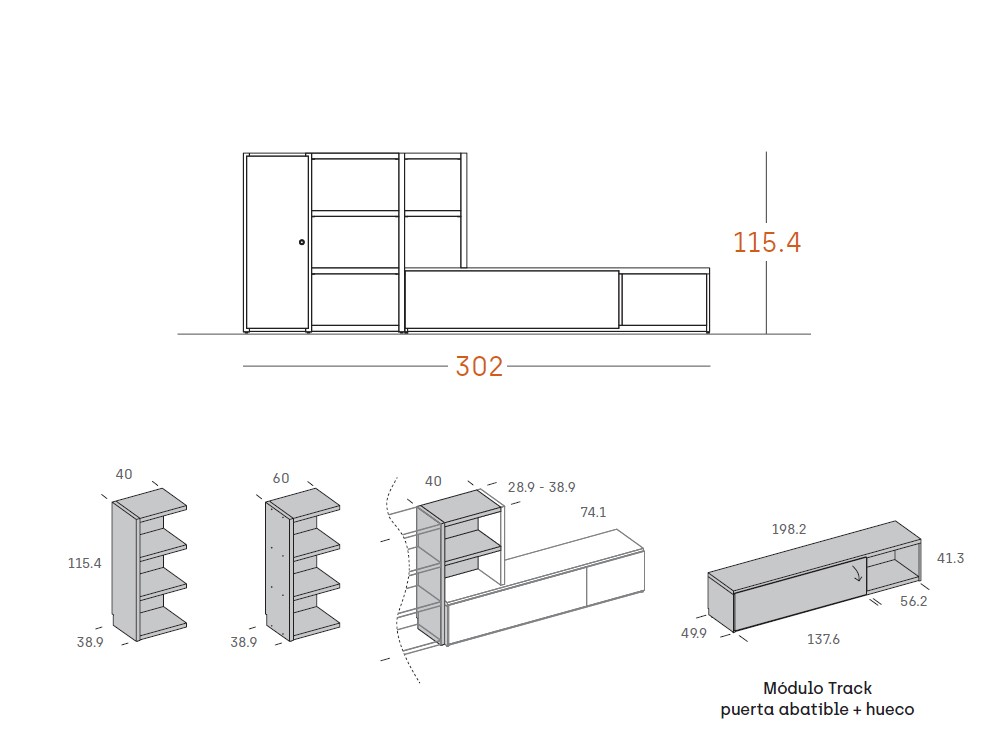 115.4

302

40

115.4

38.9

60

38.9

40

28.9 - 38.9

74.1

198.2

41.3

56.2

49.9

137.6

Módulo Track
puerta abatible + hueco