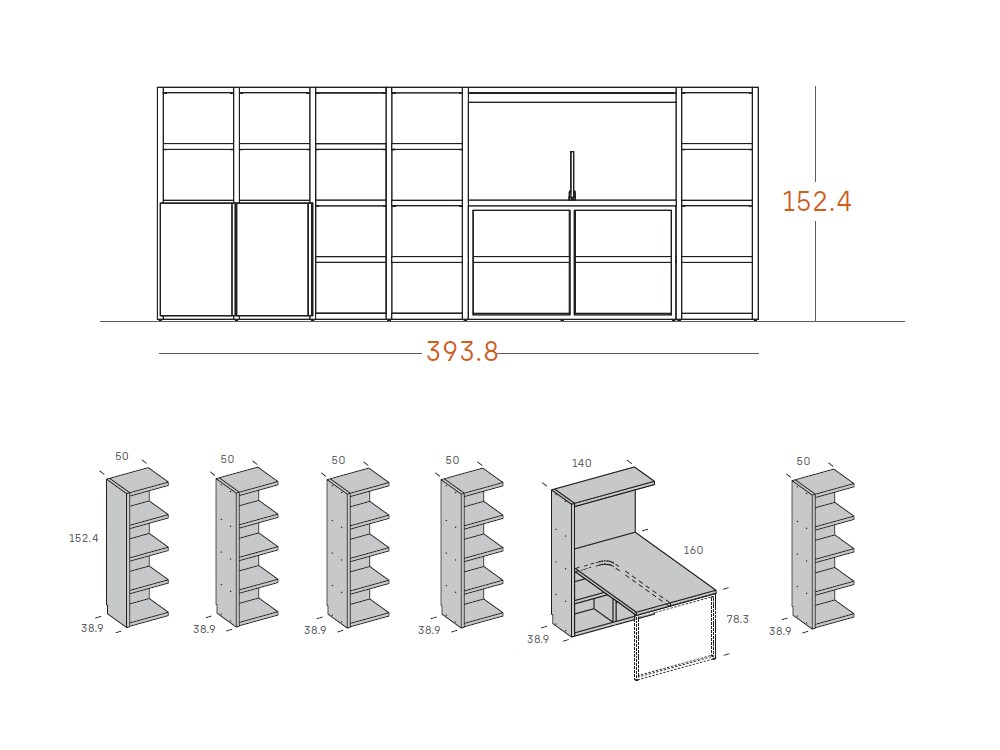 152.4

393.8

50

152.4

38.9

50

38.9

50

38.9

50

38.9

140

160

78.3

38.9

50

38.9