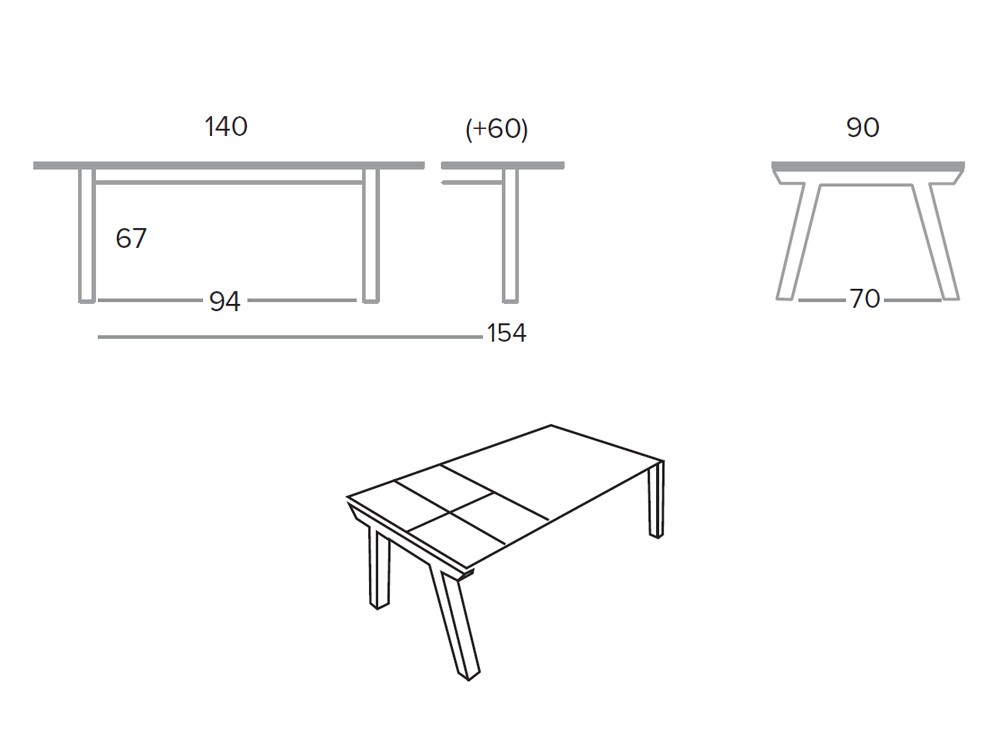 140

(+60)

90

67

94

70

154