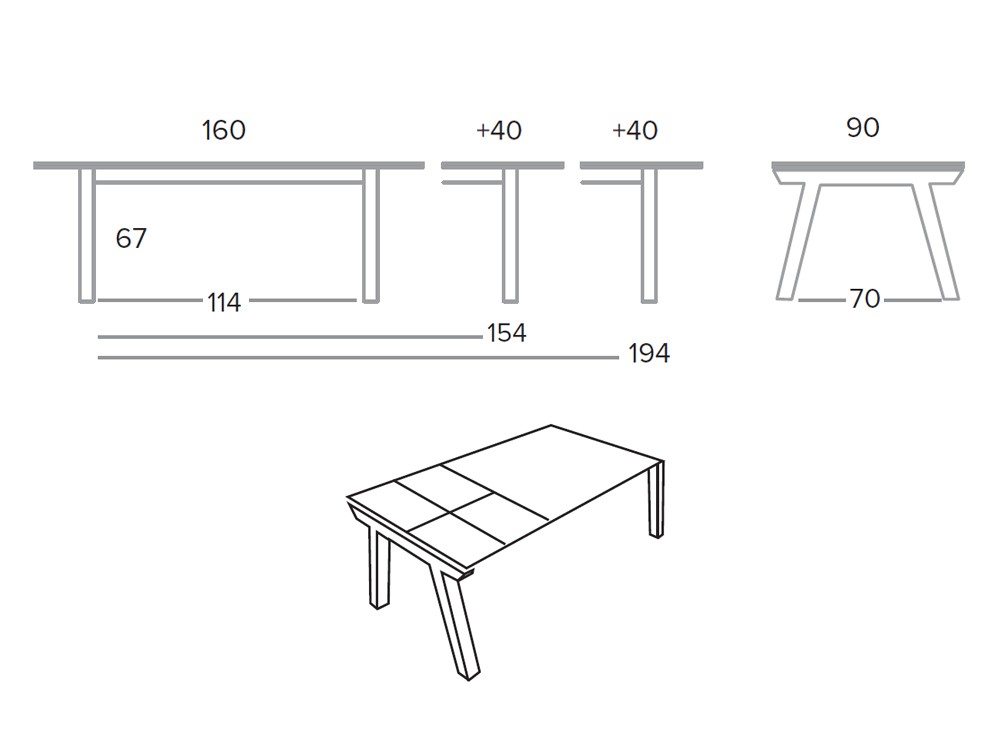 160

+40

+40

90

67

114

70

154

194