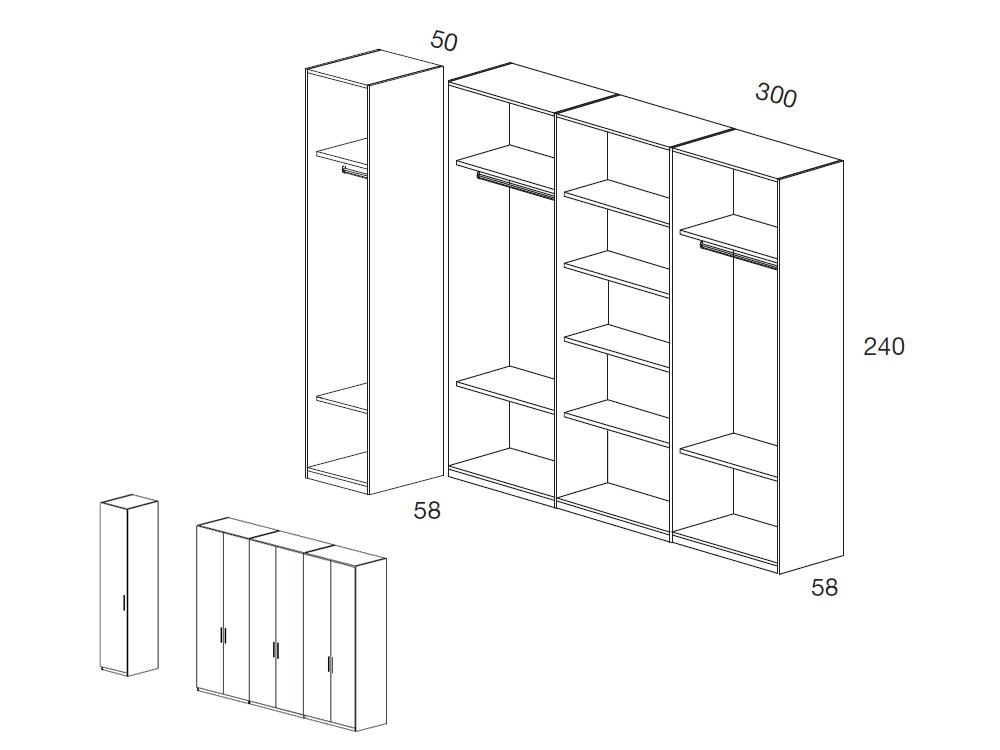 50

300

240

58

58