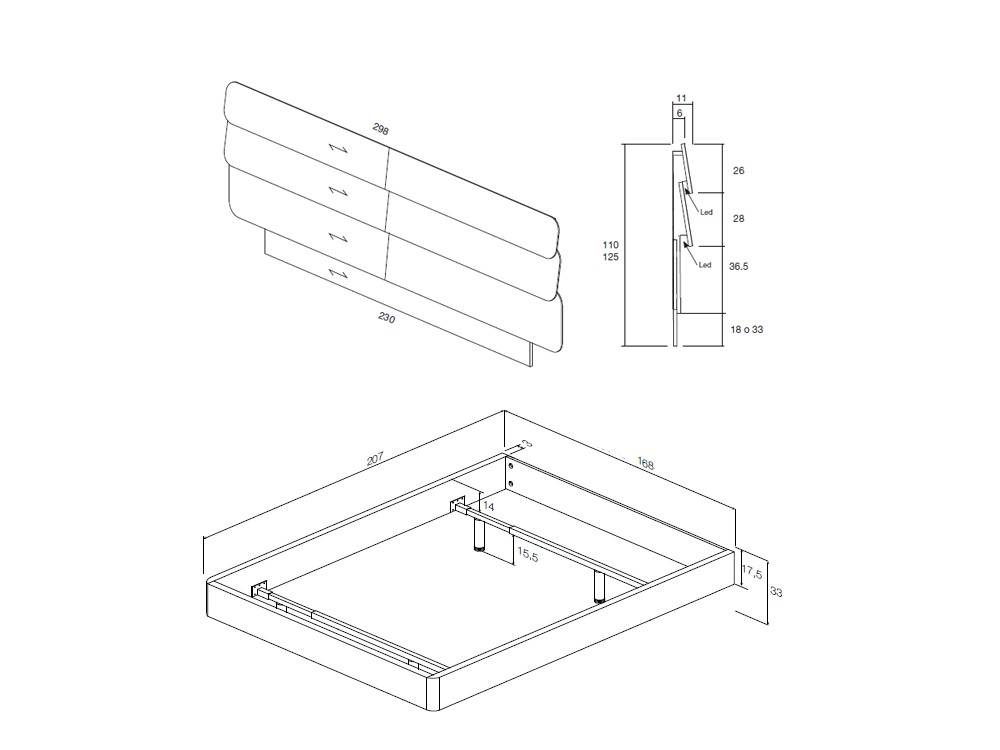 298

230

11
6
26
Led
28
110
125
Led
36.5
18 o 33

207
3
168
14
15,5
17,5
33