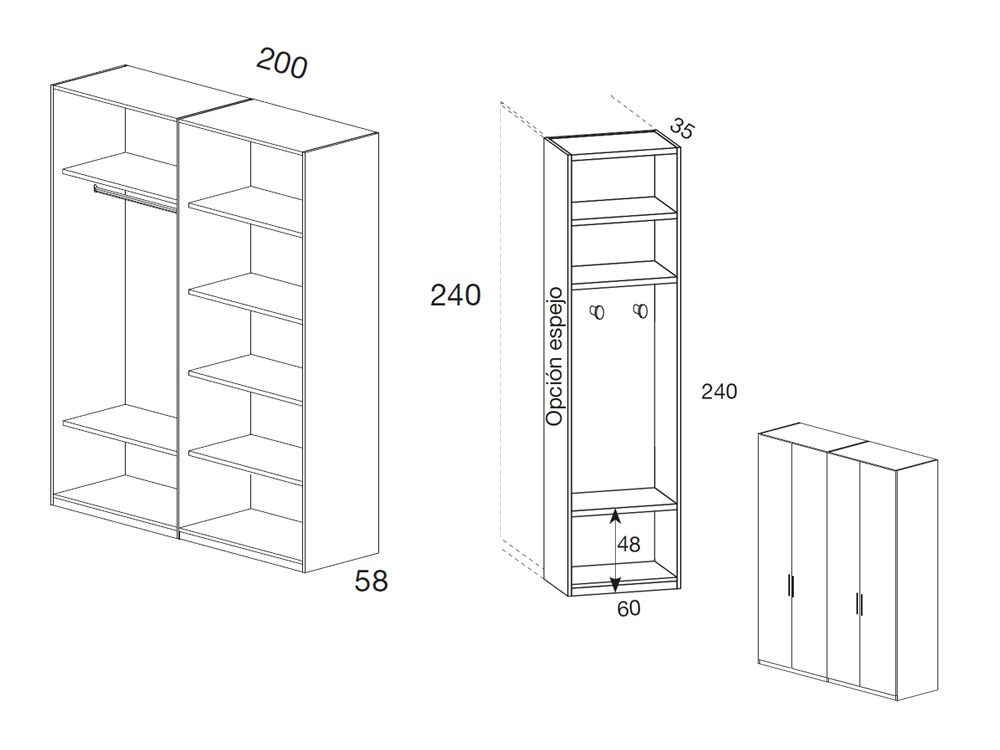 200

240

58

35

Opción espejo

240

48

60