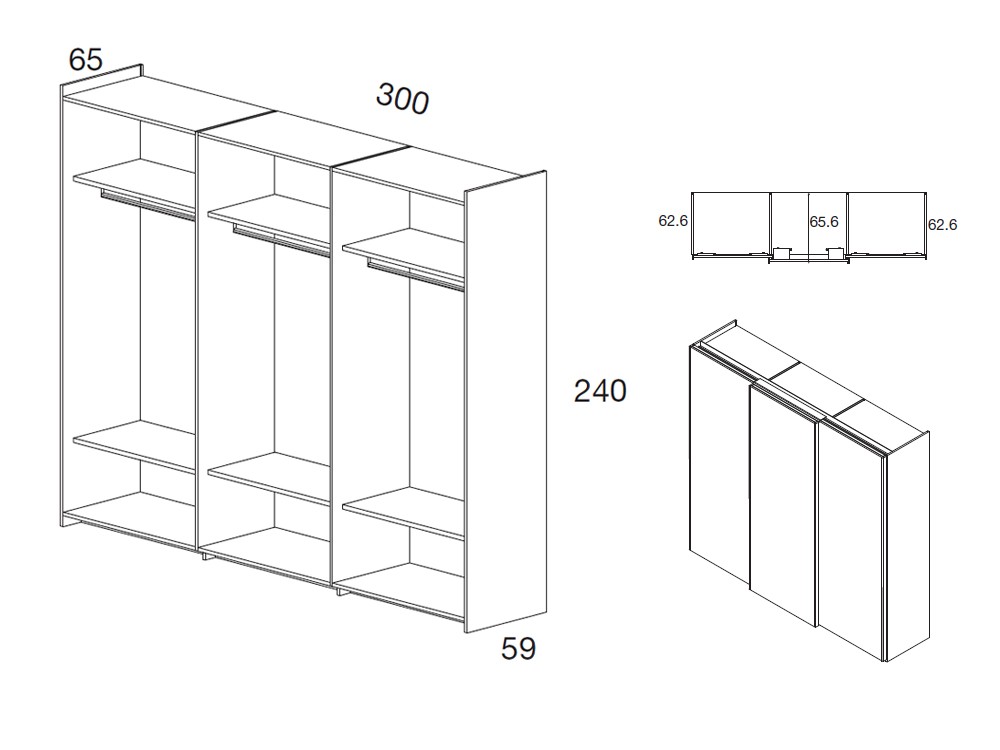 65
300
240
59
62.6
65.6
62.6