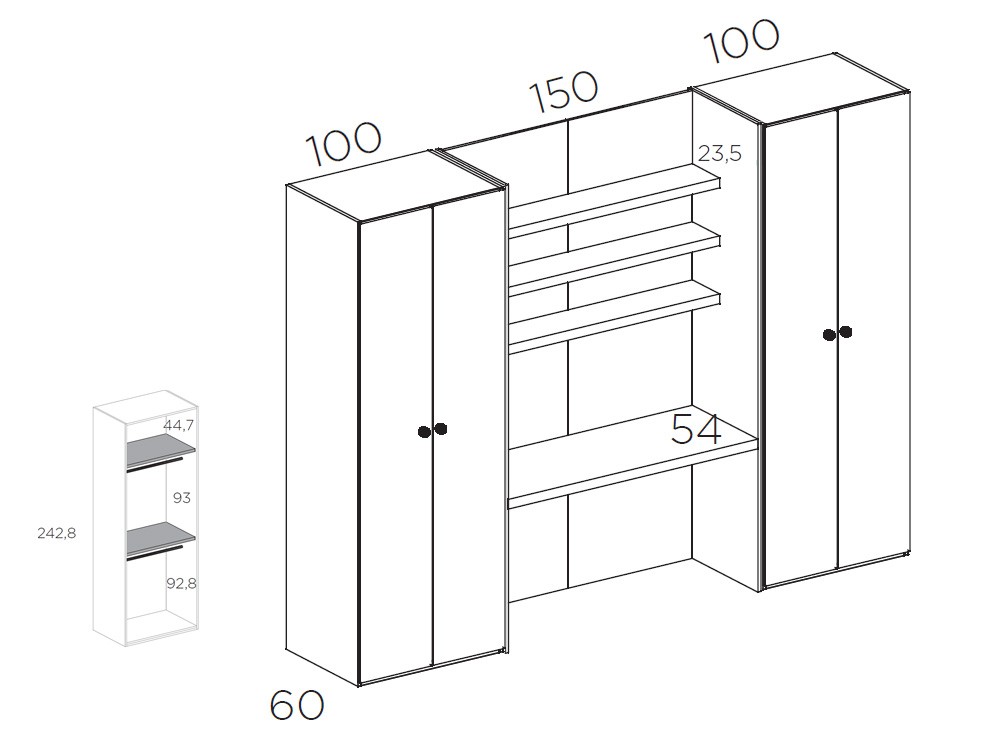 100

150

100

23,5

54

60

44,7

93

242,8

92,8