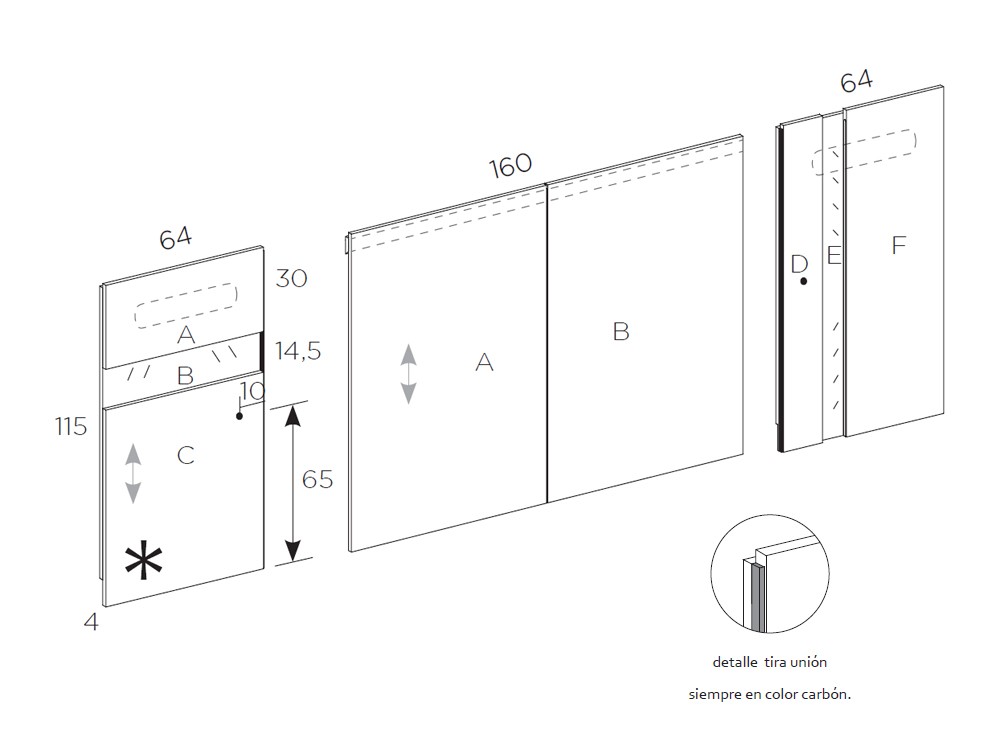 64
30
A
14,5
B
10
115
C
65
*
4
160
A
B
64
D
E
F
detalle tira unión
siempre en color carbón.