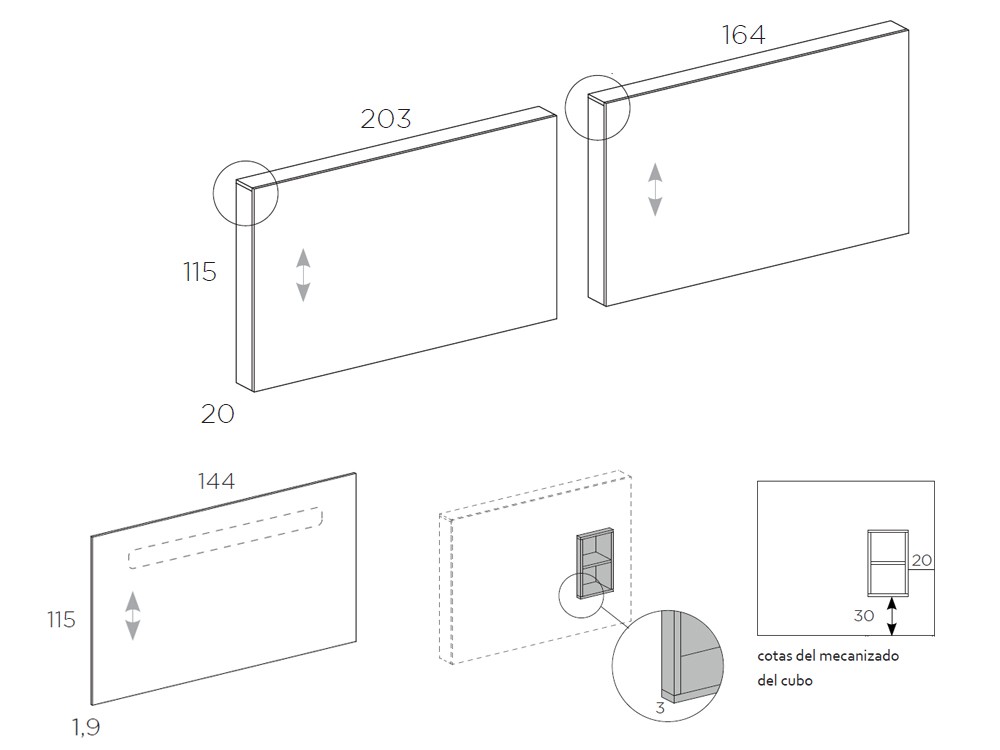 203

164

115

20

144

115

1,9

3

20

30

cotas del mecanizado del cubo