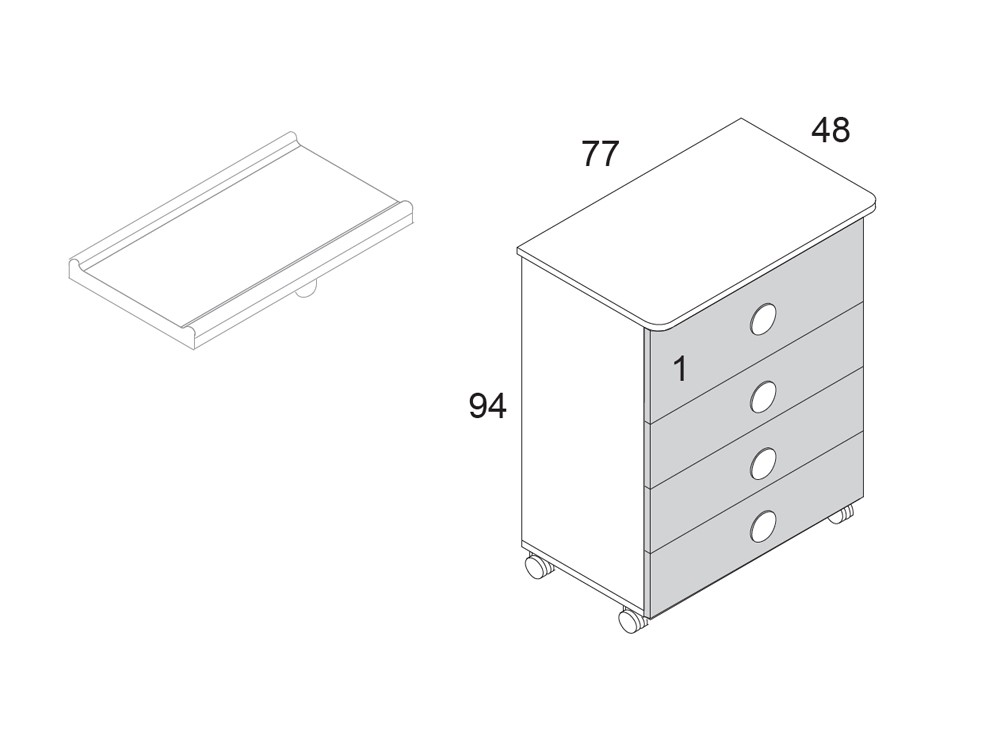 77
48
1
94