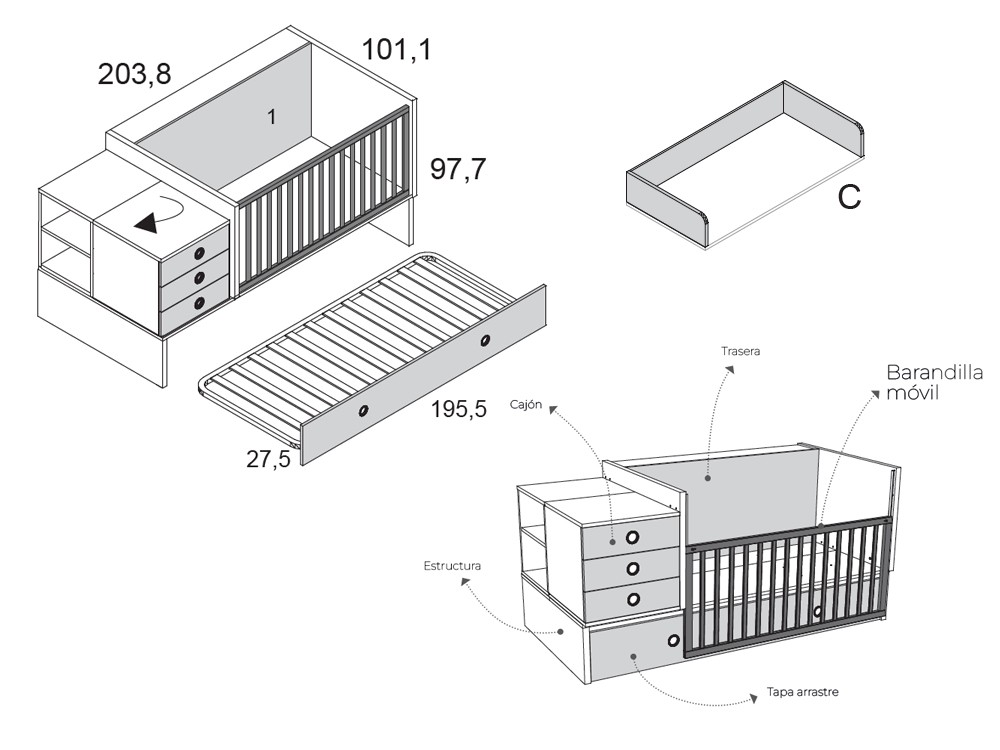 203,8
101,1
1
97,7
C
195,5
27,5
Trasera
Barandilla móvil
Cajón
Estructura
Tapa arrastre