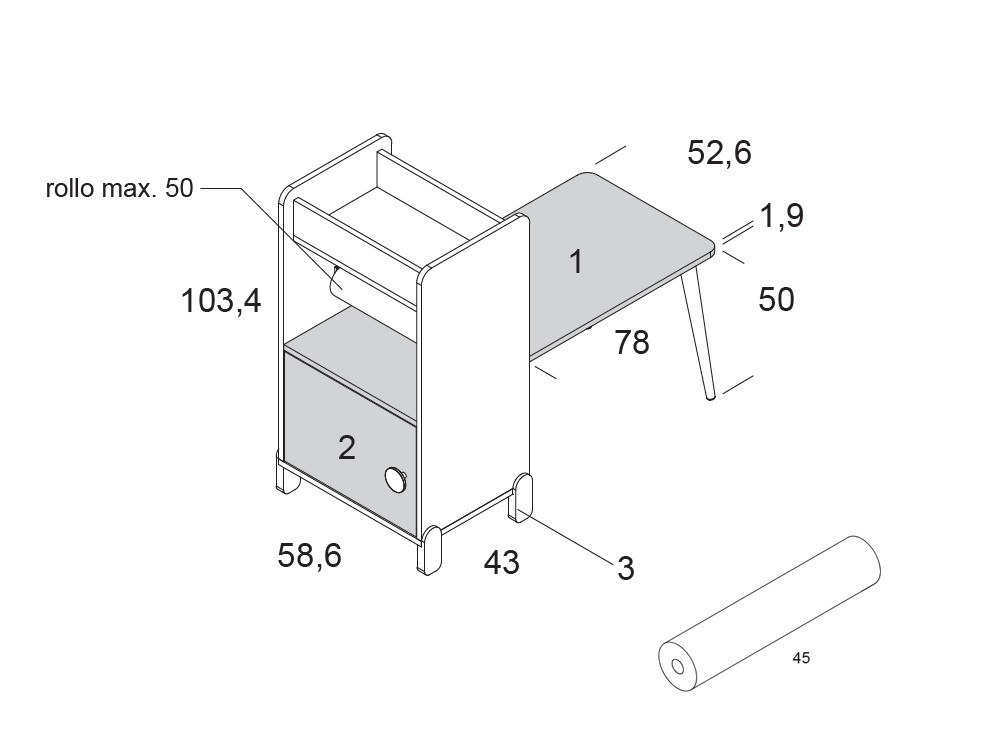 52,6
rollo max. 50
1,9
1
103,4
50
78
2
58,6
43
3
45