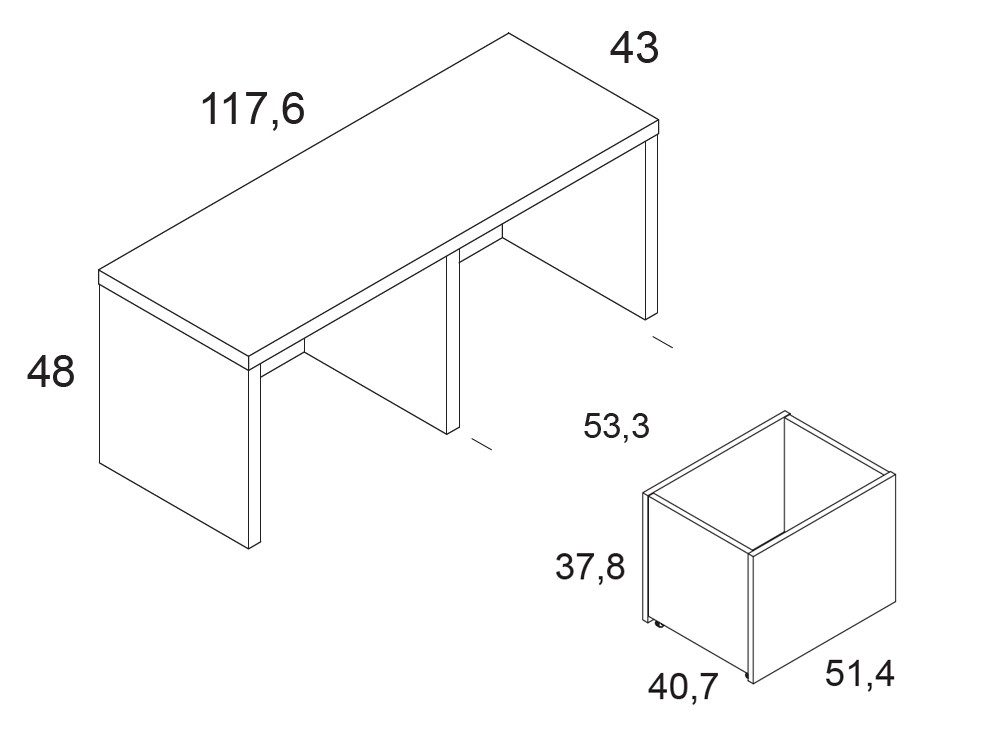 43
117,6
48
53,3
37,8
40,7
51,4