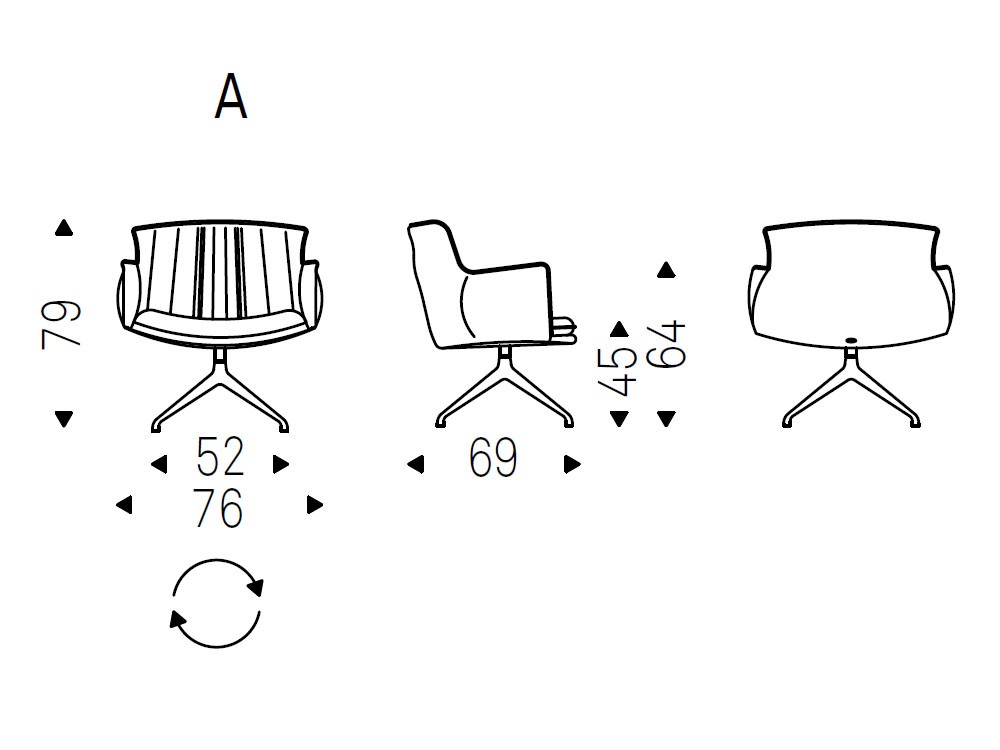 A

79

52

76

69

45

64