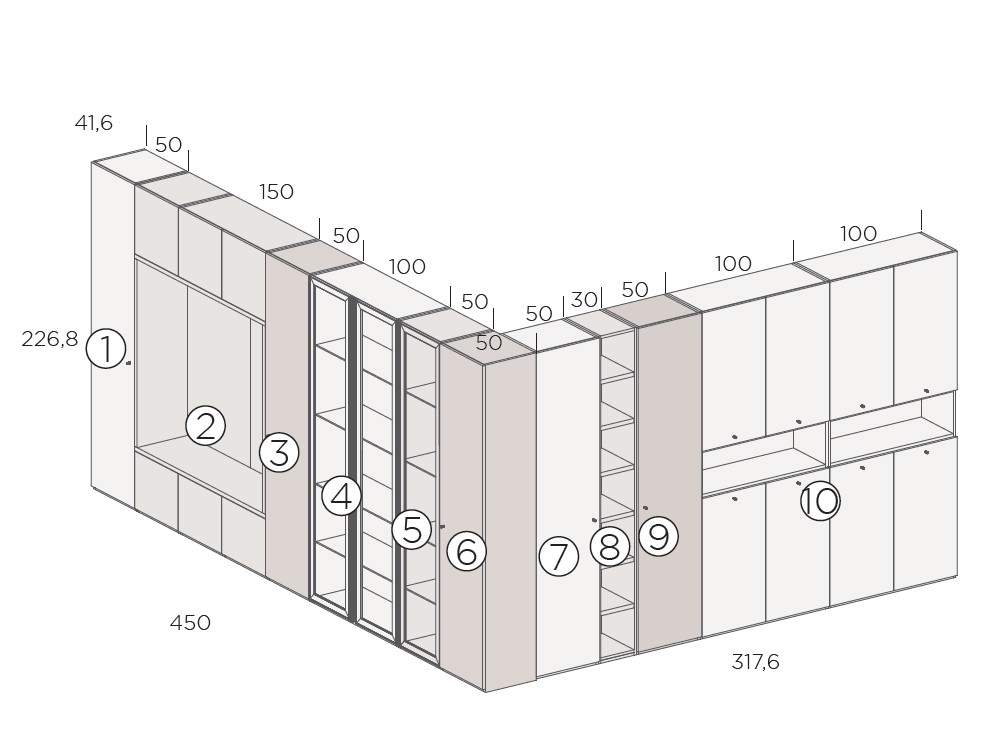 41,6
50
150
50
100
50
50
50
30
50
100
100
226,8
1
2
3
4
5
6
7
8
9
10
450
317,6