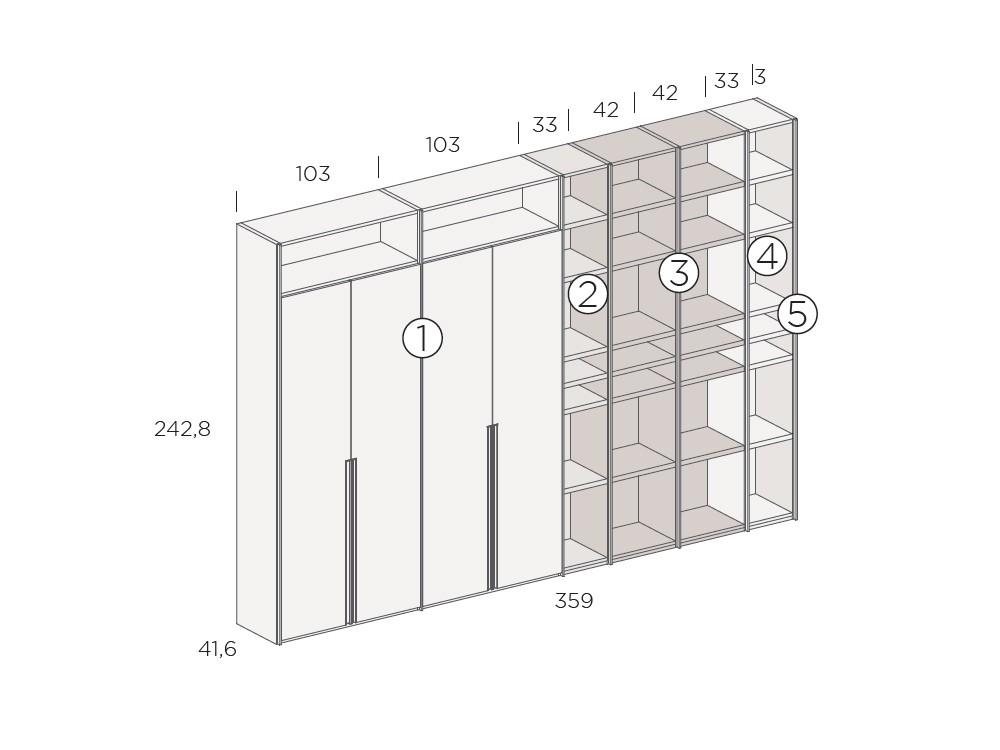 103
103
33
42
42
33
3
1
2
3
4
5
242,8
359
41,6