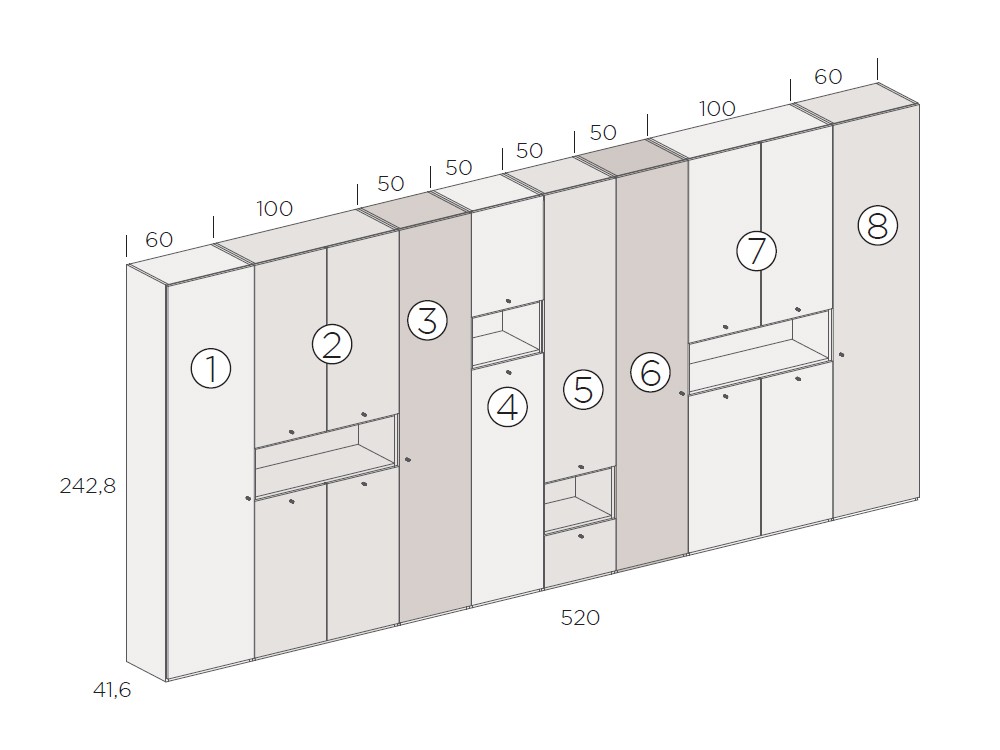 60
100
50
50
50
50
100
60
1
2
3
4
5
6
7
8
242,8
520
41,6