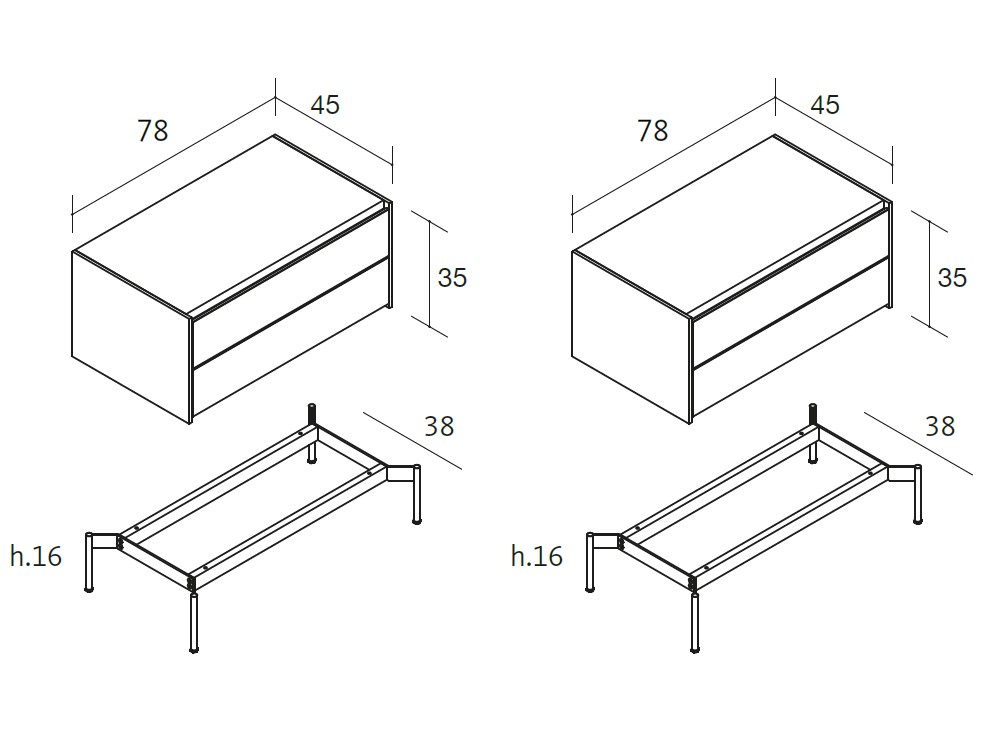 78
45
35
38
h.16

78
45
35
38
h.16