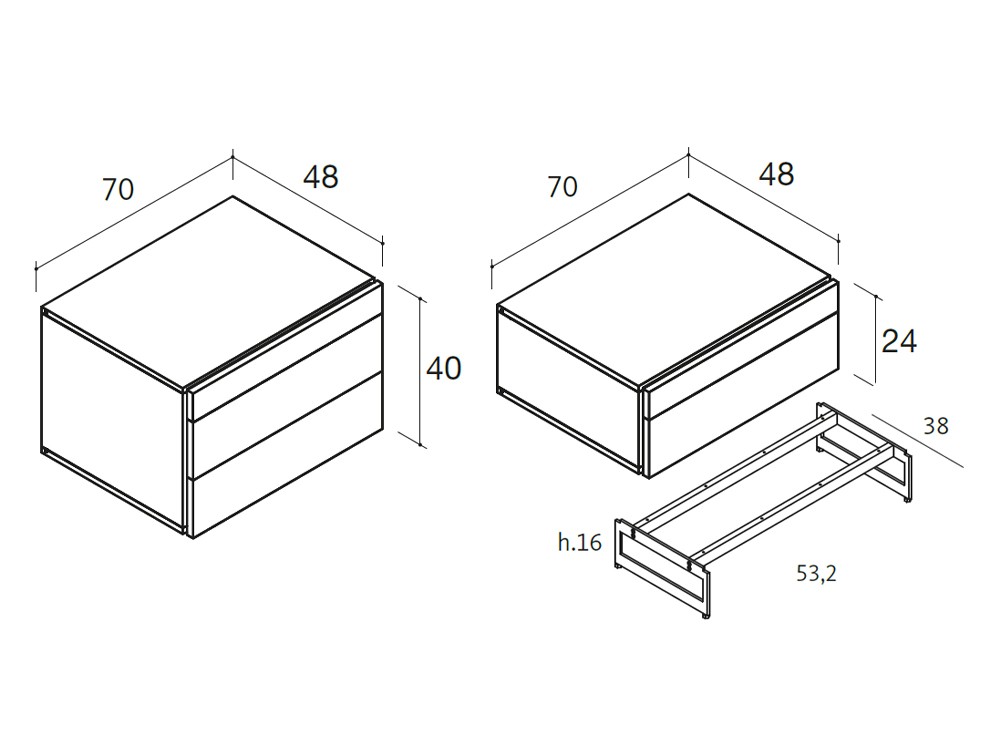 70
48
40
70
48
24
38
h.16
53,2