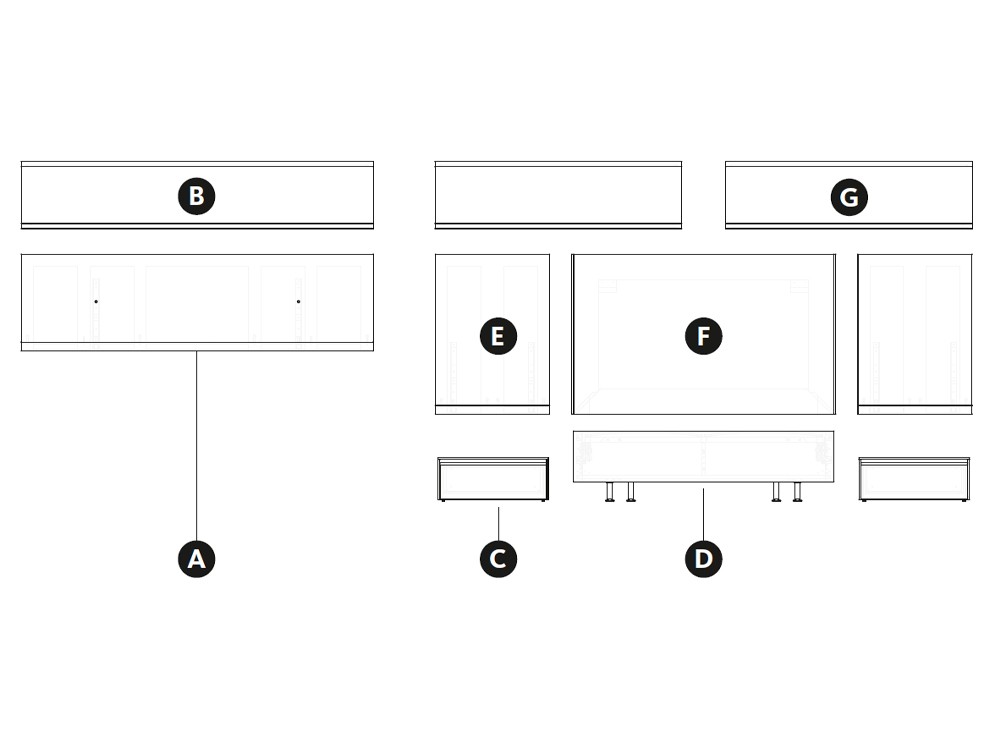 B

G

E

F

A

C

D