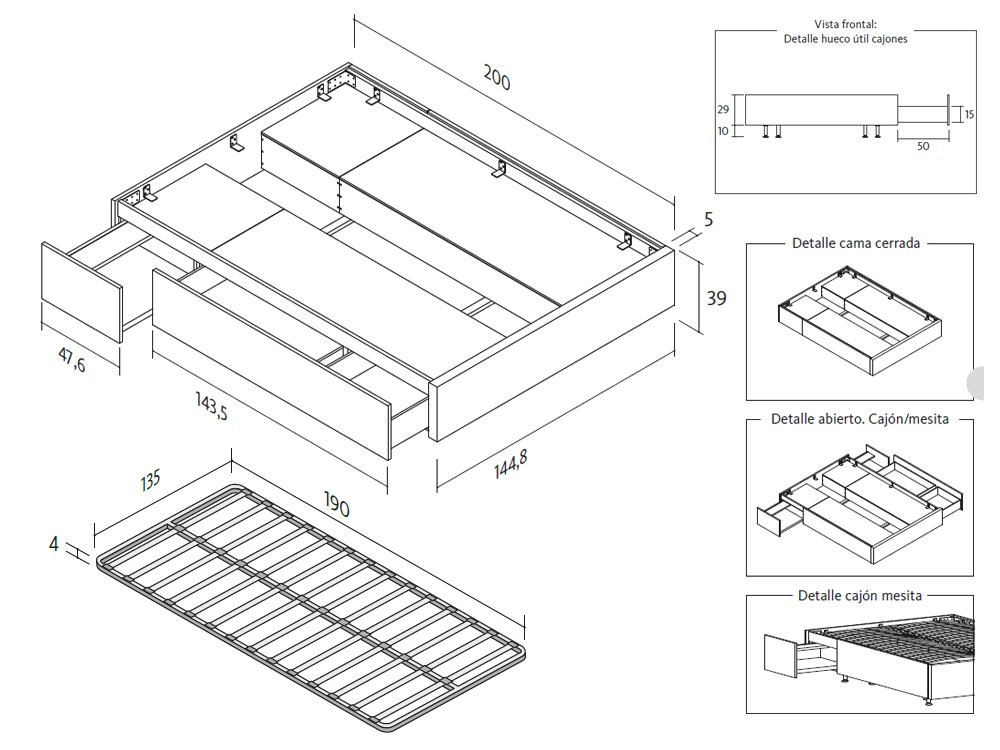 200

5

39

47,6

143,5

144,8

135

190

4

Vista frontal:
Detalle hueco útil cajones

29

10

15

50

Detalle cama cerrada

Detalle abierto. Cajón/mesita

Detalle cajón mesita