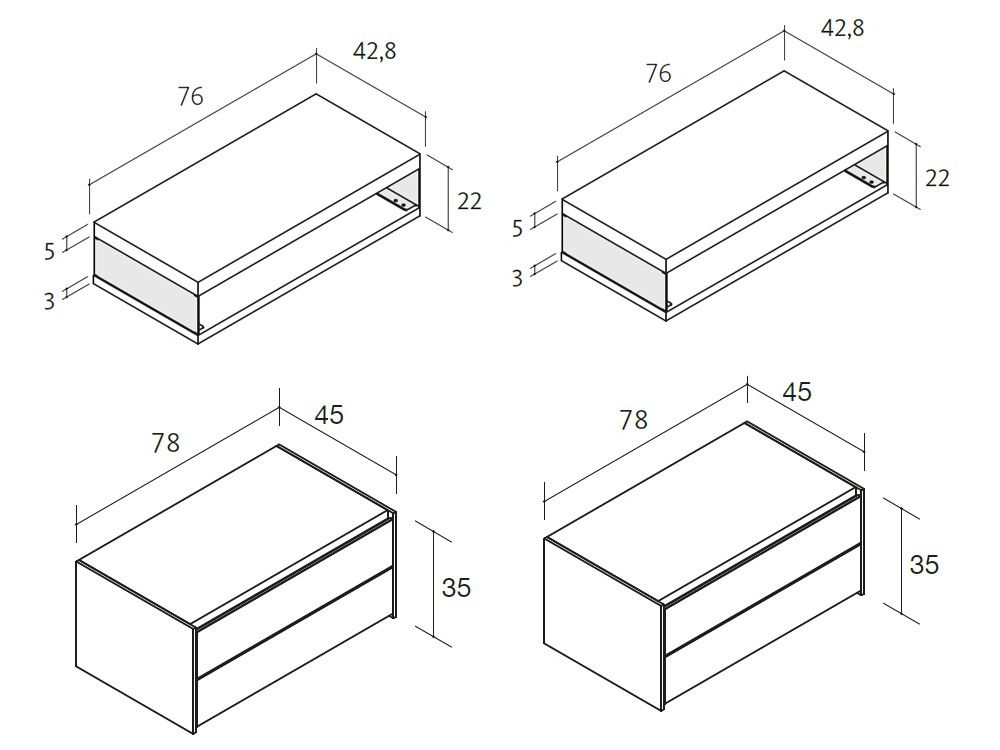 76
42,8
22
5
3

76
42,8
22
5
3

78
45
35

78
45
35