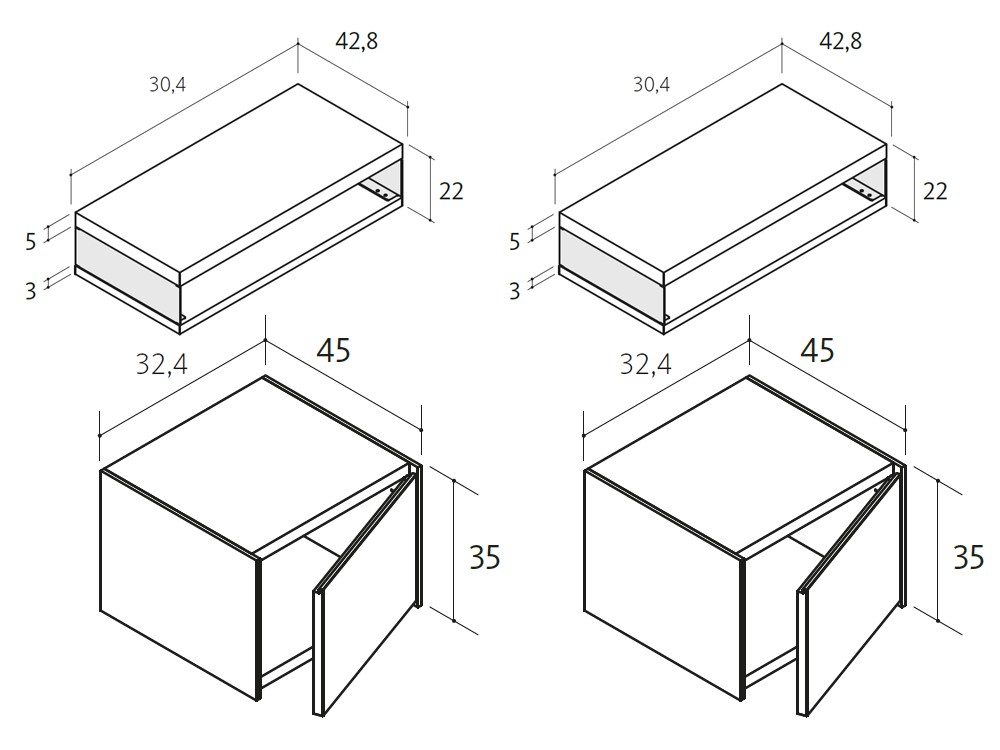 30,4
42,8
22
5
3

30,4
42,8
22
5
3

32,4
45
35

32,4
45
35