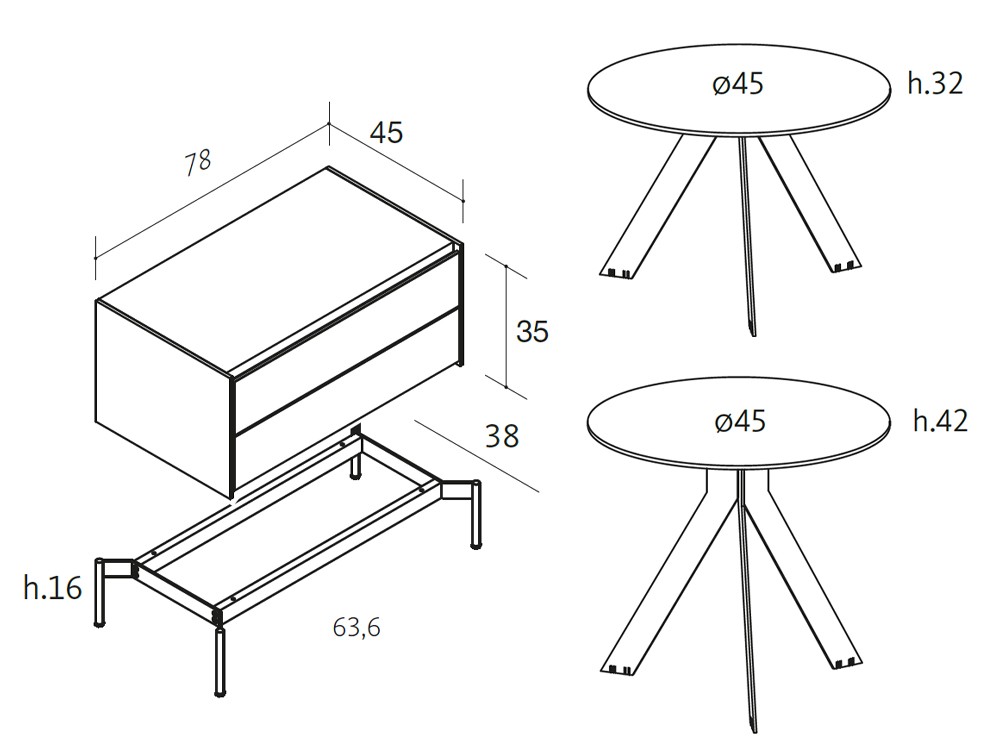 78

45

35

38

h.16

63,6

ø45

h.32

ø45

h.42