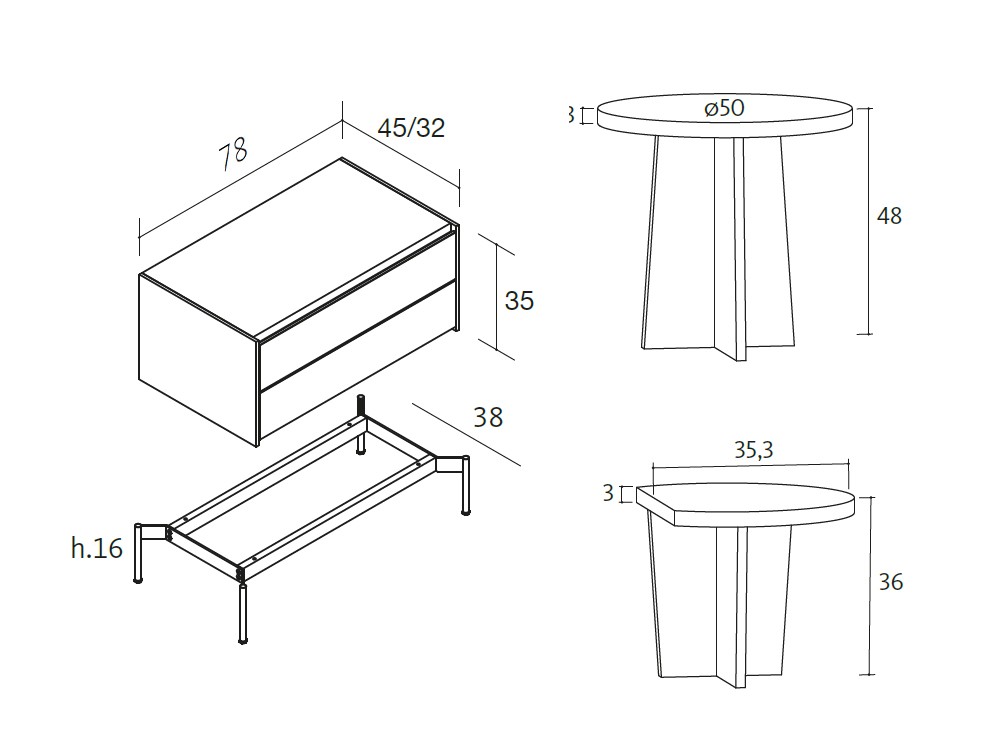 78
45/32
35
38
h.16
3
ø50
48
35,3
3
36